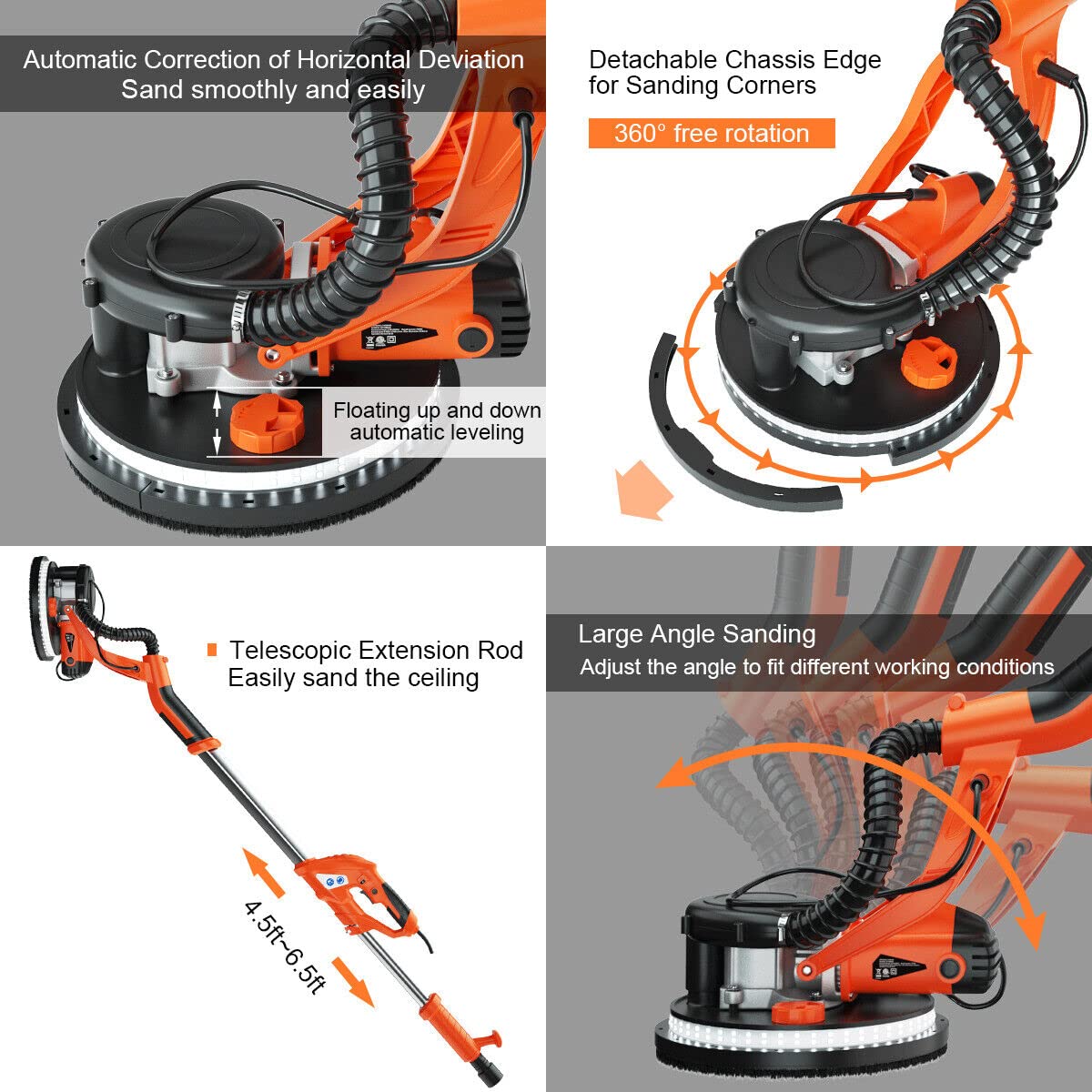 Automatic Correction of Horizontal Deviation
Sand smoothly and easily

Floating up and down
automatic leveling

Detachable Chassis Edge
for Sanding Corners

360° free rotation

Telescopic Extension Rod
Easily sand the ceiling

4.5ft~6.5ft

Large Angle Sanding
Adjust the angle to fit different working conditions