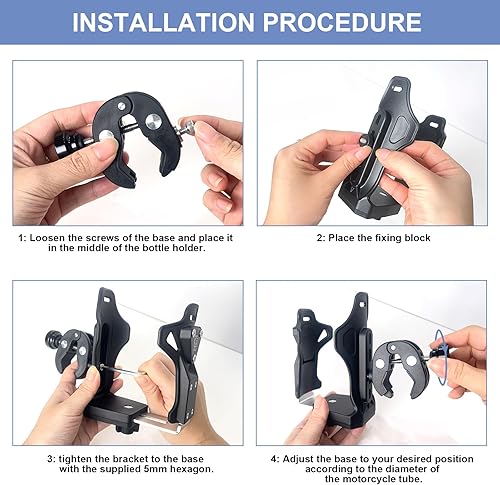 INSTALLATION PROCEDURE

1: Loosen the screws of the base and place it in the middle of the bottle holder.

2: Place the fixing block

3: tighten the bracket to the base with the supplied 5mm hexagon.

4: Adjust the base to your desired position according to the diameter of the motorcycle tube.