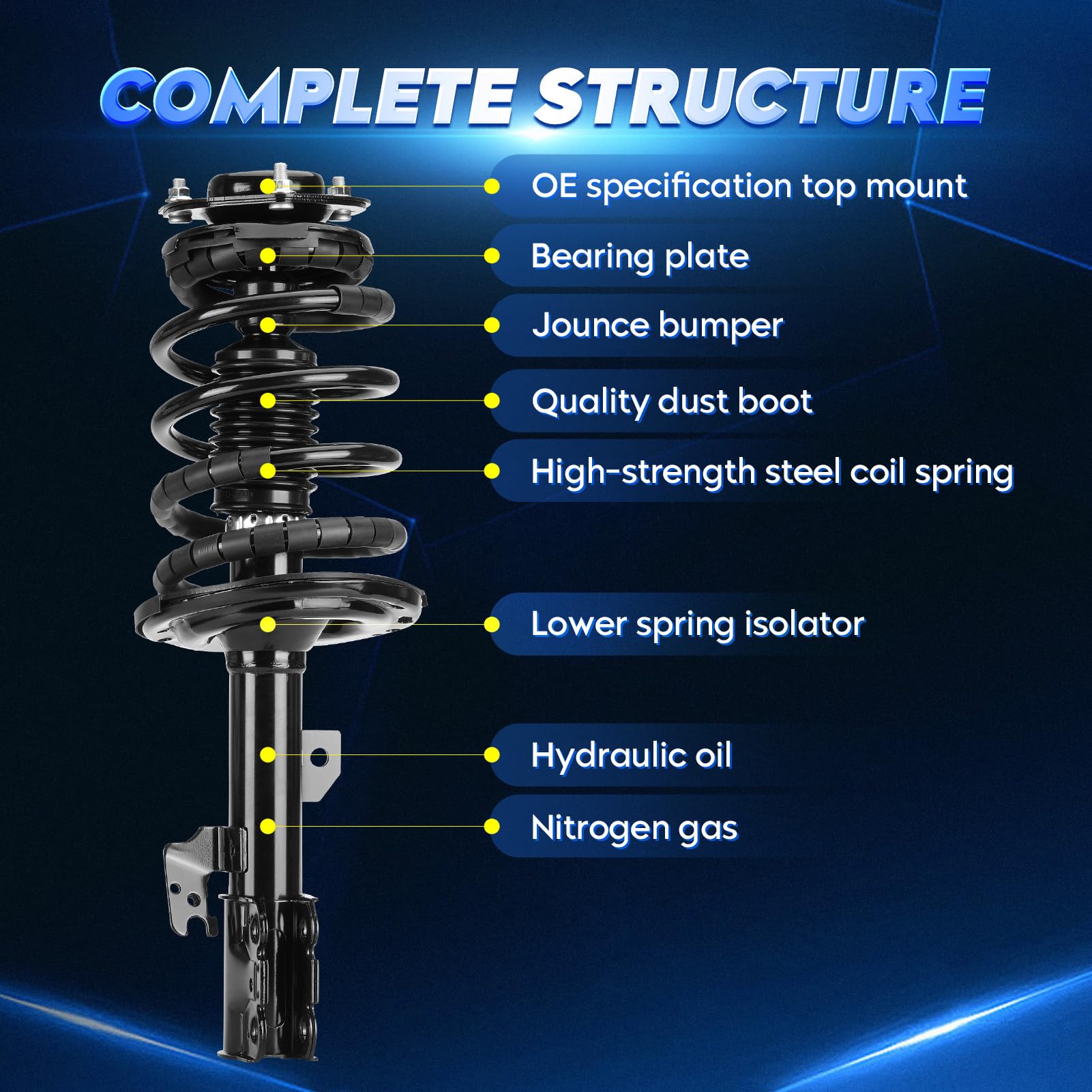 COMPLETE STRUCTURE

OE specification top mount

Bearing plate

Jounce bumper

Quality dust boot

High-strength steel coil spring

Lower spring isolator

Hydraulic oil

Nitrogen gas