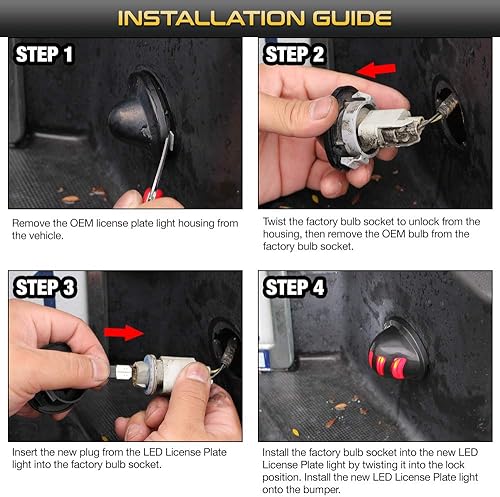 INSTALLATION GUIDE

STEP 1

Remove the OEM license plate light housing from the vehicle.

STEP 2

Twist the factory bulb socket to unlock from the housing, then remove the OEM bulb from the factory bulb socket.

STEP 3

Insert the new plug from the LED License Plate light into the factory bulb socket.

STEP 4

Install the factory bulb socket into the new LED License Plate light by twisting it into the lock position. Install the new LED License Plate light onto the bumper.