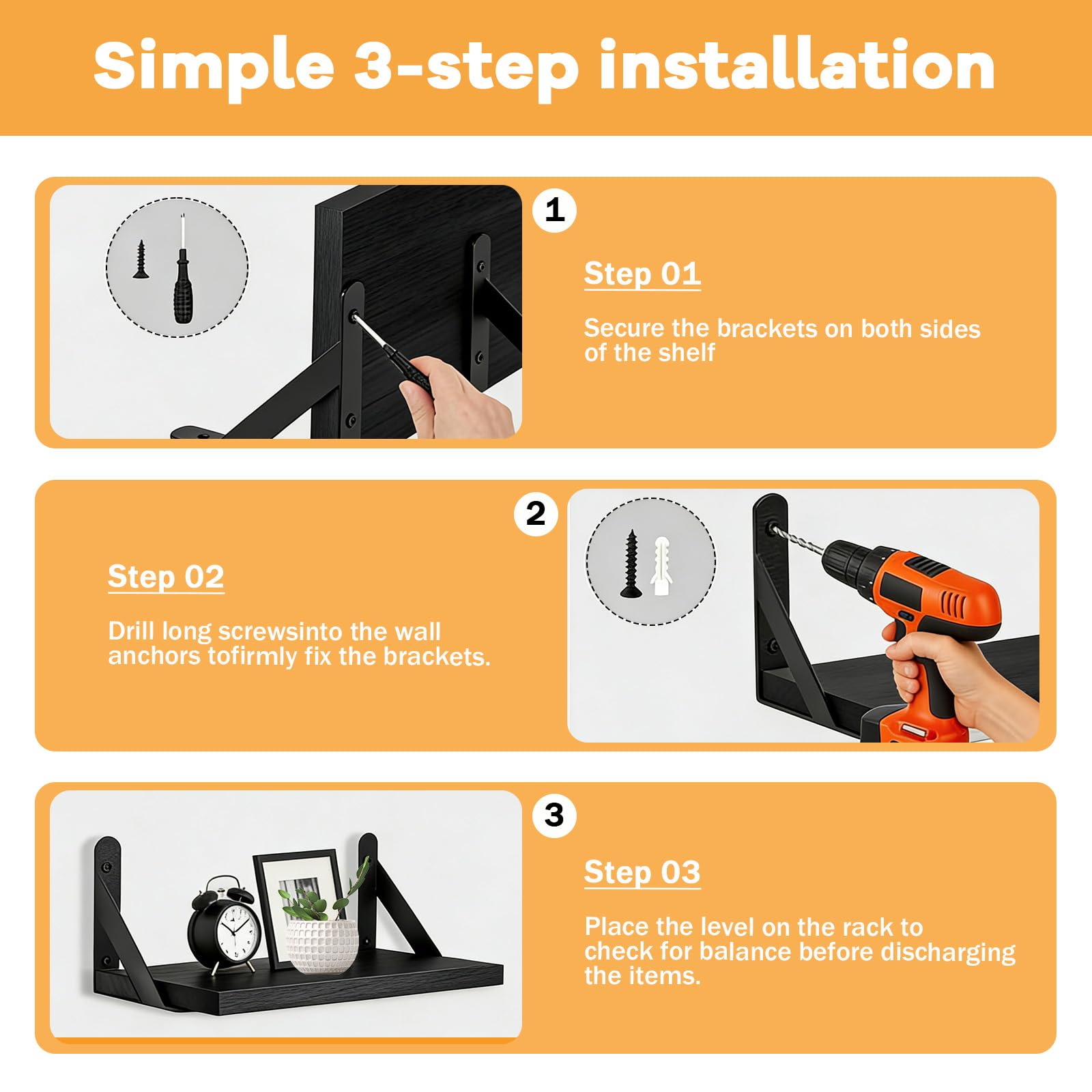 Simple 3-step installation

1

Step 01

Secure the brackets on both sides of the shelf

2

Step 02

Drill long screwsinto the wall anchors tofirmly fix the brackets.

3

Step 03

Place the level on the rack to check for balance before discharging the items.