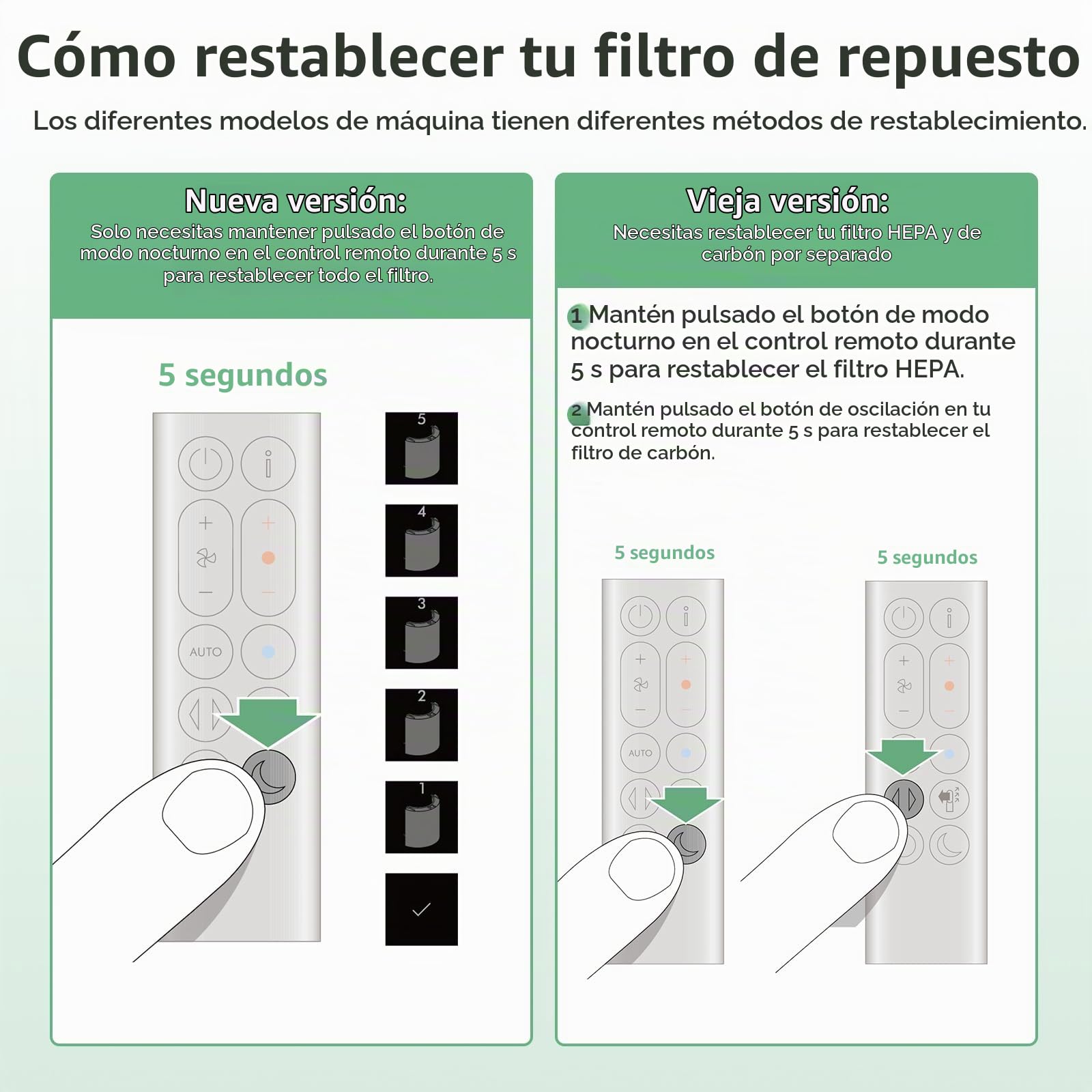 Cómo restablecer tu filtro de repuesto

Los diferentes modelos de máquina tienen diferentes métodos de restablecimiento.

Nueva versión:

Solo necesitas mantener pulsado el botón de modo nocturno en el control remoto durante 5 s para restablecer todo el filtro.

5 segundos

AUTO

5

4

3

2

1

Vieja versión:

Necesitas restablecer tu filtro HEPA y de carbón por separado

1 Mantén pulsado el botón de modo nocturno en el control remoto durante 5 s para restablecer el filtro HEPA.

2 Mantén pulsado el botón de oscilación en tu control remoto durante 5 s para restablecer el filtro de carbón.

5 segundos

AUTO

5 segundos