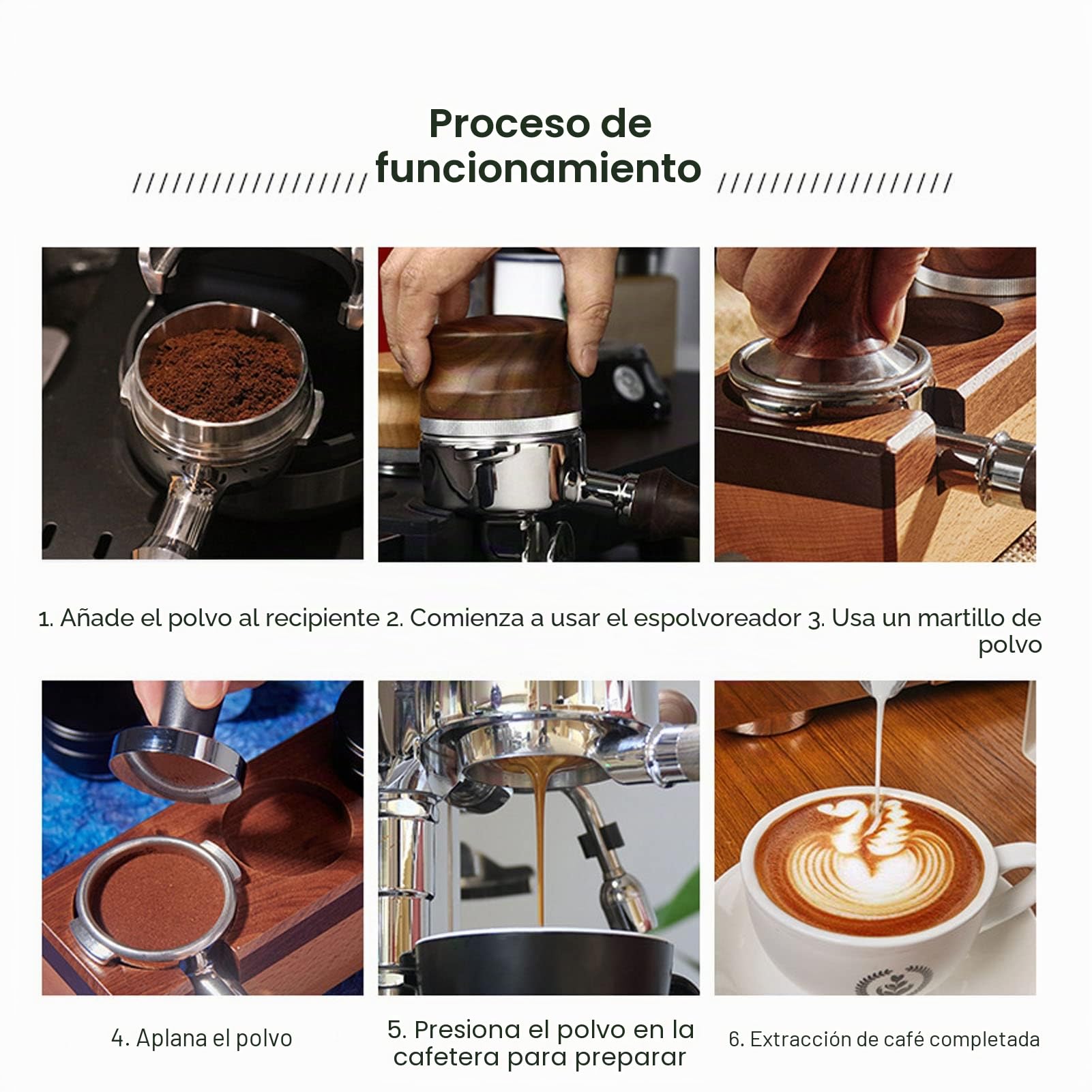 Proceso de funcionamiento

1. Añade el polvo al recipiente 2. Comienza a usar el espolvoreador 3. Usa un martillo de polvo

4. Aplana el polvo

5. Presiona el polvo en la cafetera para preparar

6. Extracción de café completada