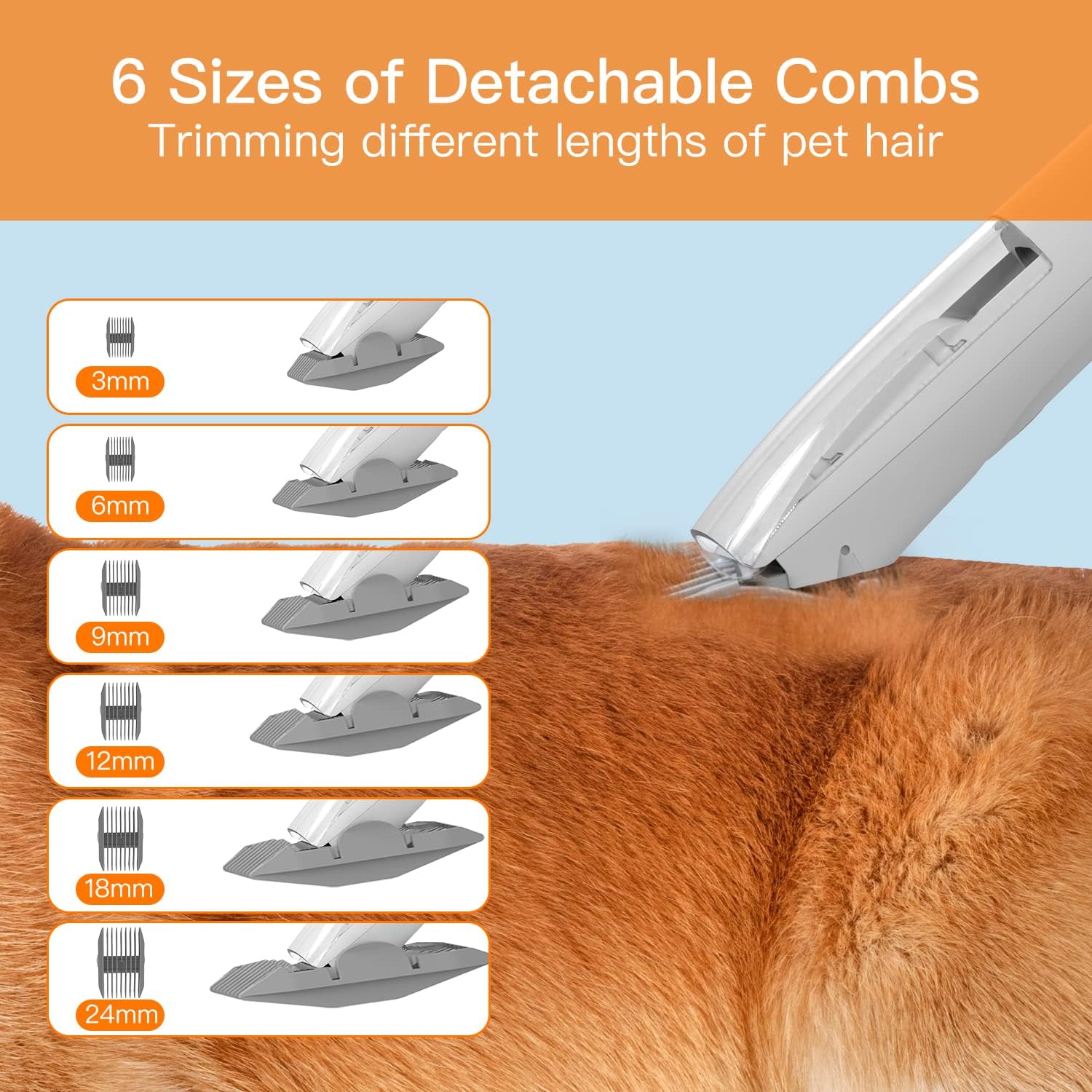 6 Sizes of Detachable Combs
Trimming different lengths of pet hair

3mm

6mm

9mm

12mm

18mm

24mm