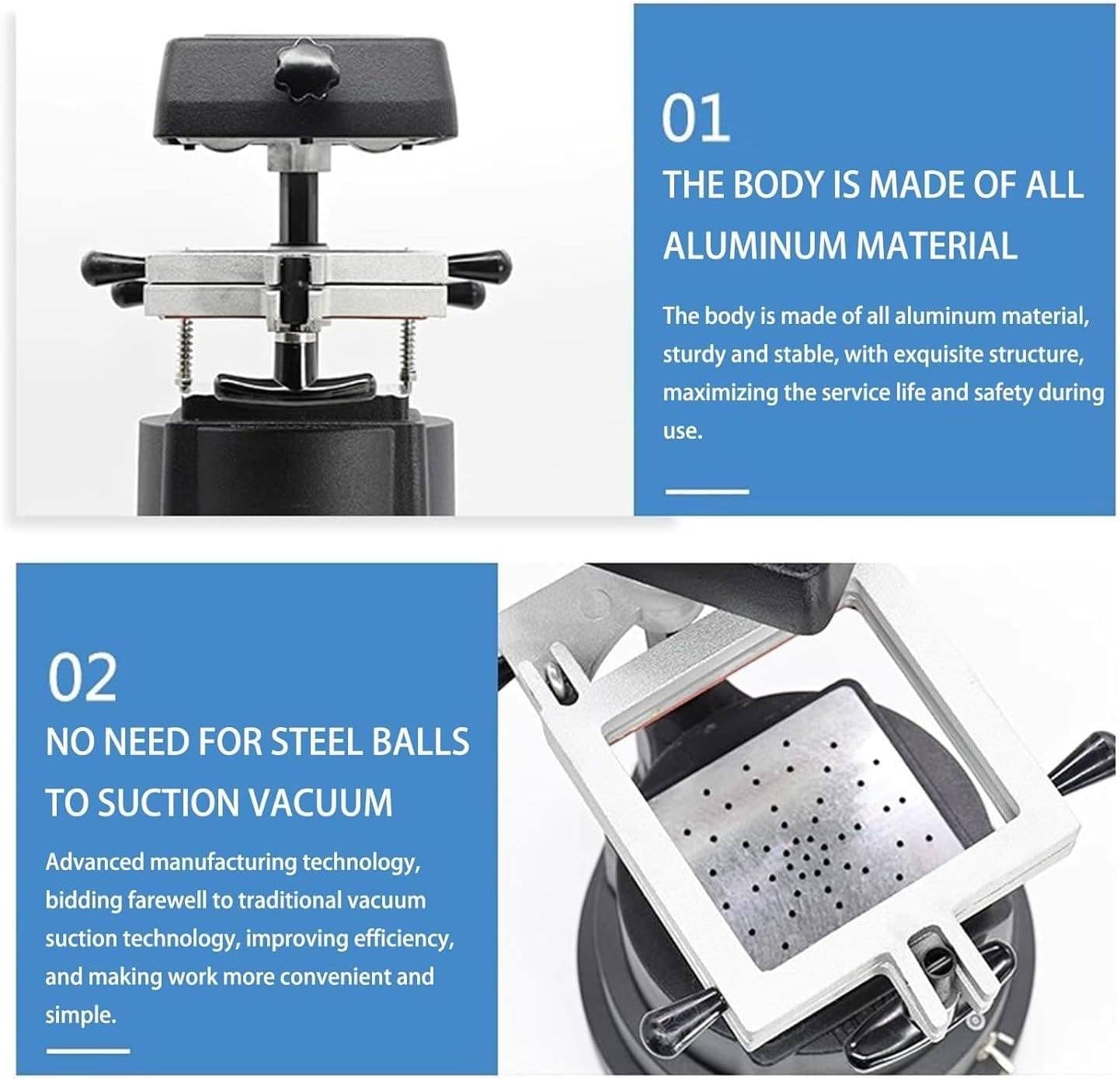 01

THE BODY IS MADE OF ALL ALUMINUM MATERIAL

The body is made of all aluminum material, sturdy and stable, with exquisite structure, maximizing the service life and safety during use.

02

NO NEED FOR STEEL BALLS TO SUCTION VACUUM

Advanced manufacturing technology, bidding farewell to traditional vacuum suction technology, improving efficiency, and making work more convenient and simple.