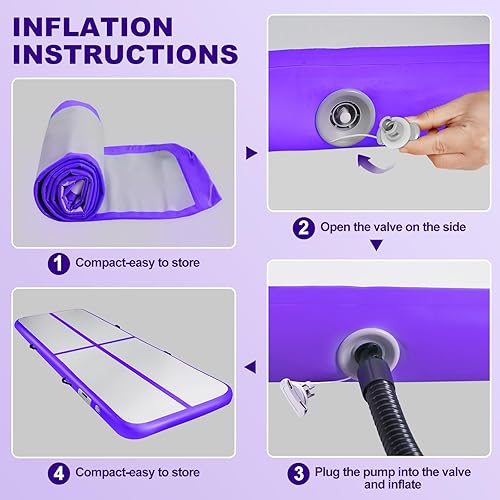 INFLATION INSTRUCTIONS

1 Compact-easy to store

2 Open the valve on the side

3 Plug the pump into the valve and inflate

4 Compact-easy to store