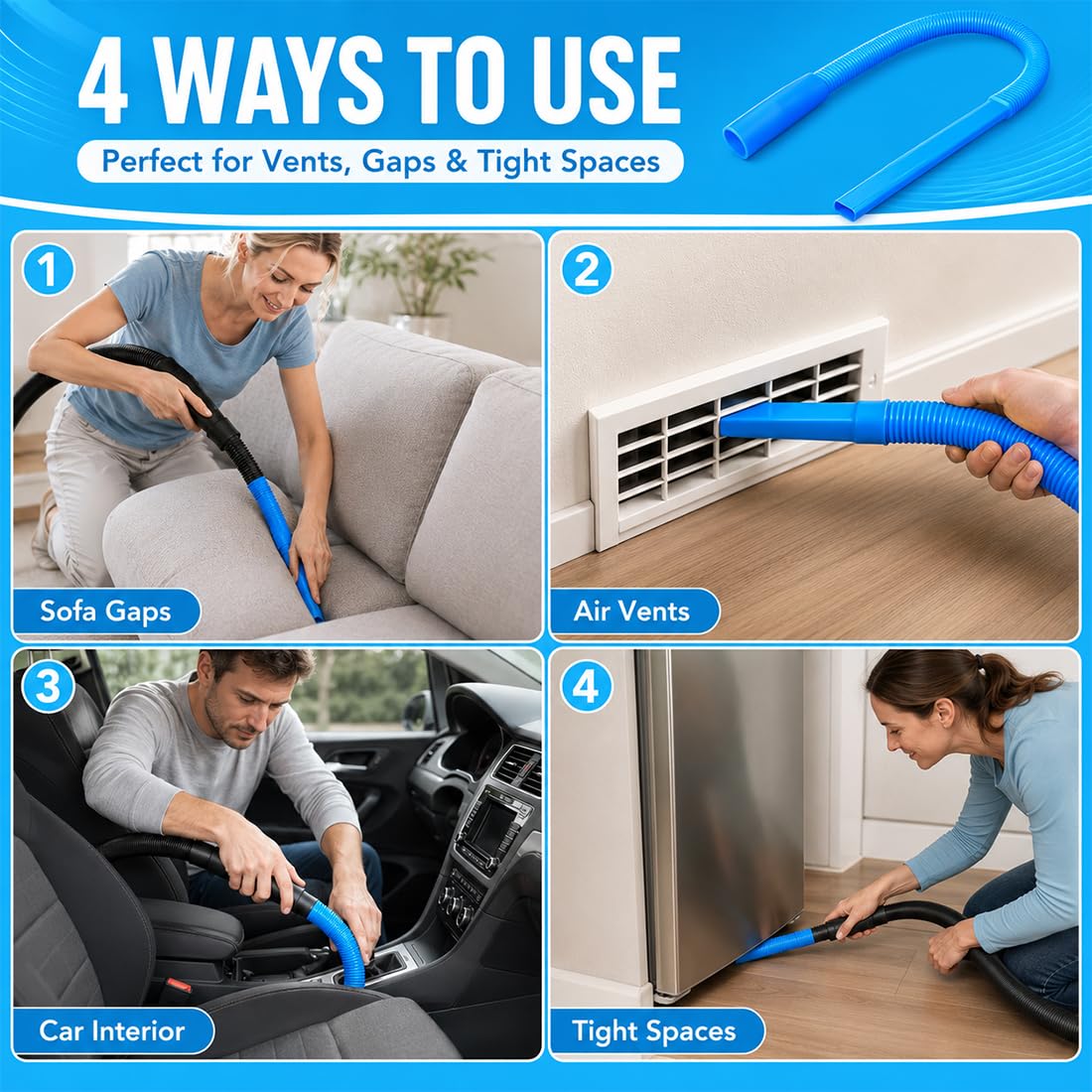 4 WAYS TO USE

Perfect for Vents, Gaps & Tight Spaces

1

Sofa Gaps

2

Air Vents

3

Car Interior

4

Tight Spaces