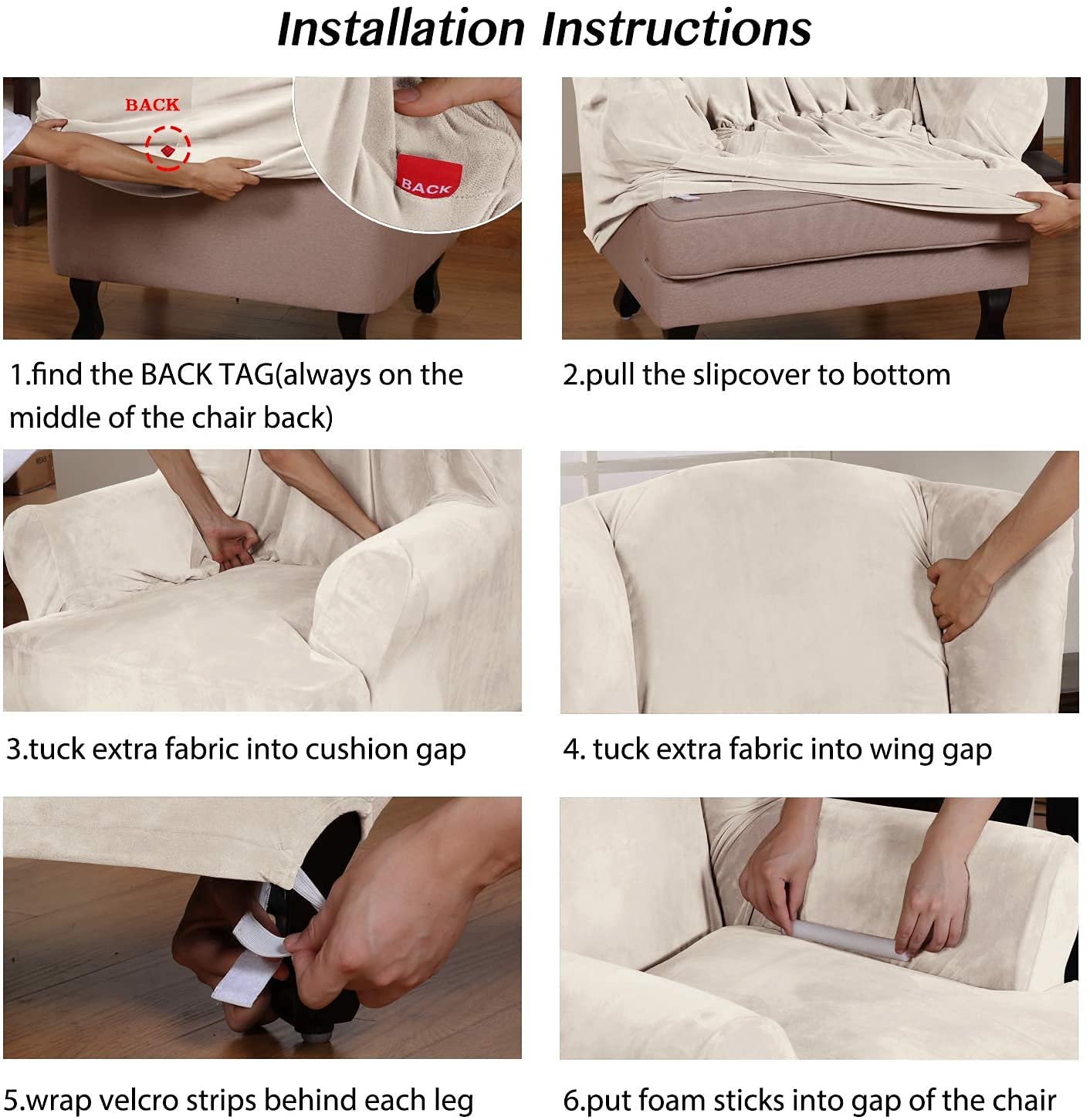 Installation Instructions

BACK

BACK

1.find the BACK TAG(always on the middle of the chair back)

2.pull the slipcover to bottom

3.tuck extra fabric into cushion gap

4. tuck extra fabric into wing gap

5.wrap velcro strips behind each leg

6.put foam sticks into gap of the chair