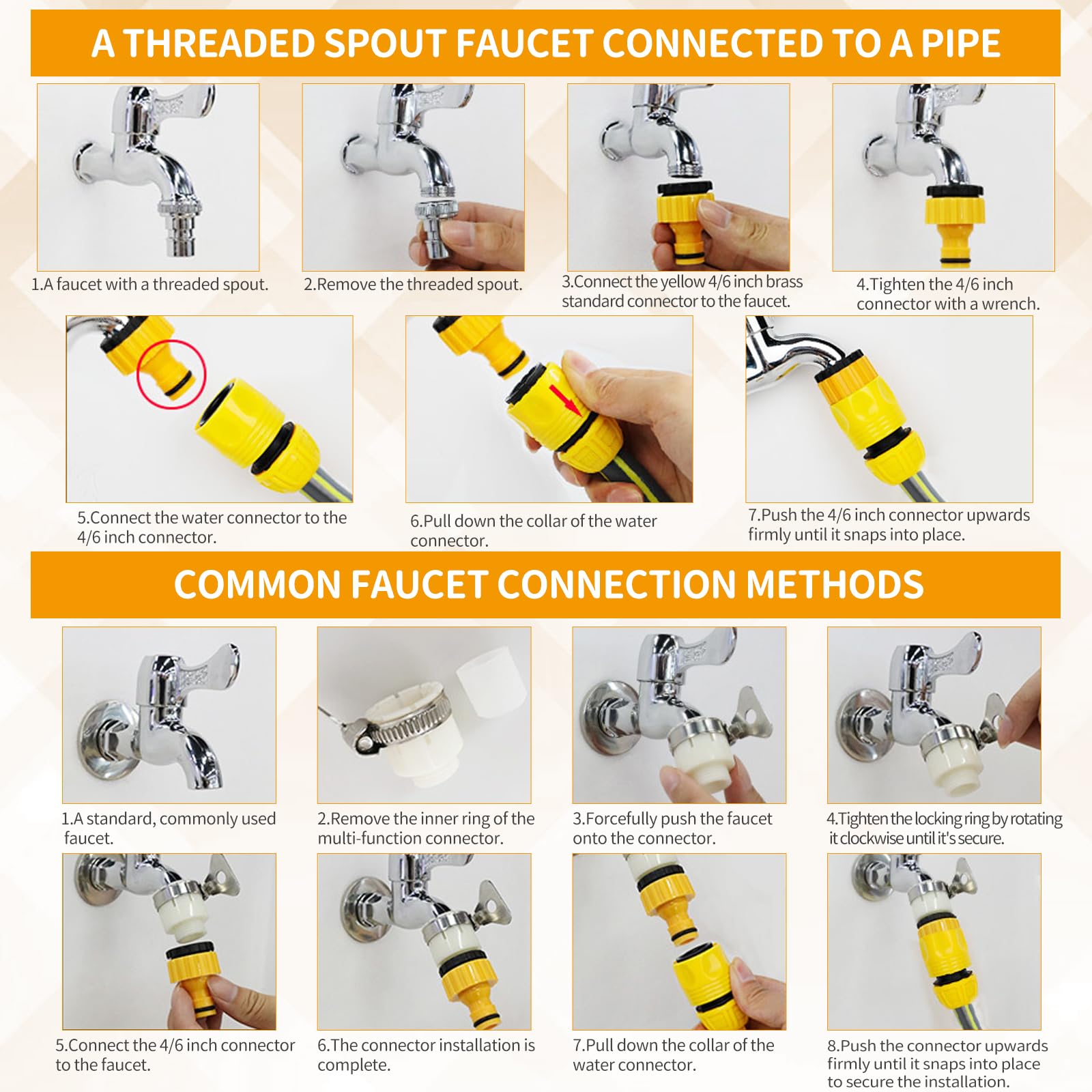 A THREADED SPOUT FAUCET CONNECTED TO A PIPE

1.A faucet with a threaded spout.

2.Remove the threaded spout.

3.Connect the yellow 4/6 inch brass standard connector to the faucet.

4.Tighten the 4/6 inch connector with a wrench.

5.Connect the water connector to the 4/6 inch connector.

6.Pull down the collar of the water connector.

7.Push the 4/6 inch connector upwards firmly until it snaps into place.

COMMON FAUCET CONNECTION METHODS

1.A standard, commonly used faucet.

2.Remove the inner ring of the multi-function connector.

3.Forcefully push the faucet onto the connector.

4.Tighten the locking ring by rotating it clockwise until it's secure.

5.Connect the 4/6 inch connector to the faucet.

6.The connector installation is complete.

7.Pull down the collar of the water connector.

8.Push the connector upwards firmly until it snaps into place to secure the installation.