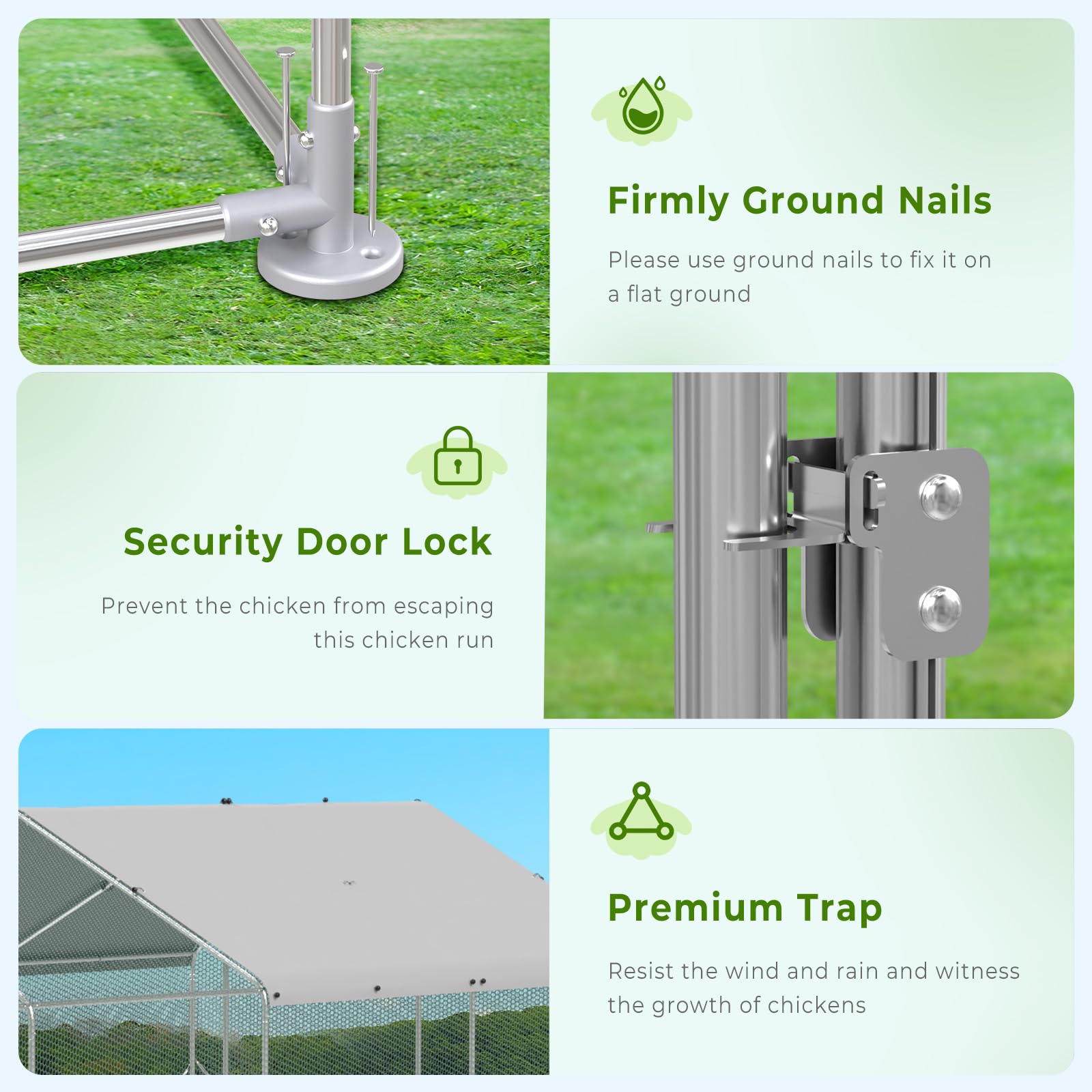 Firmly Ground Nails

Please use ground nails to fix it on a flat ground

Security Door Lock

Prevent the chicken from escaping this chicken run

Premium Trap

Resist the wind and rain and witness the growth of chickens