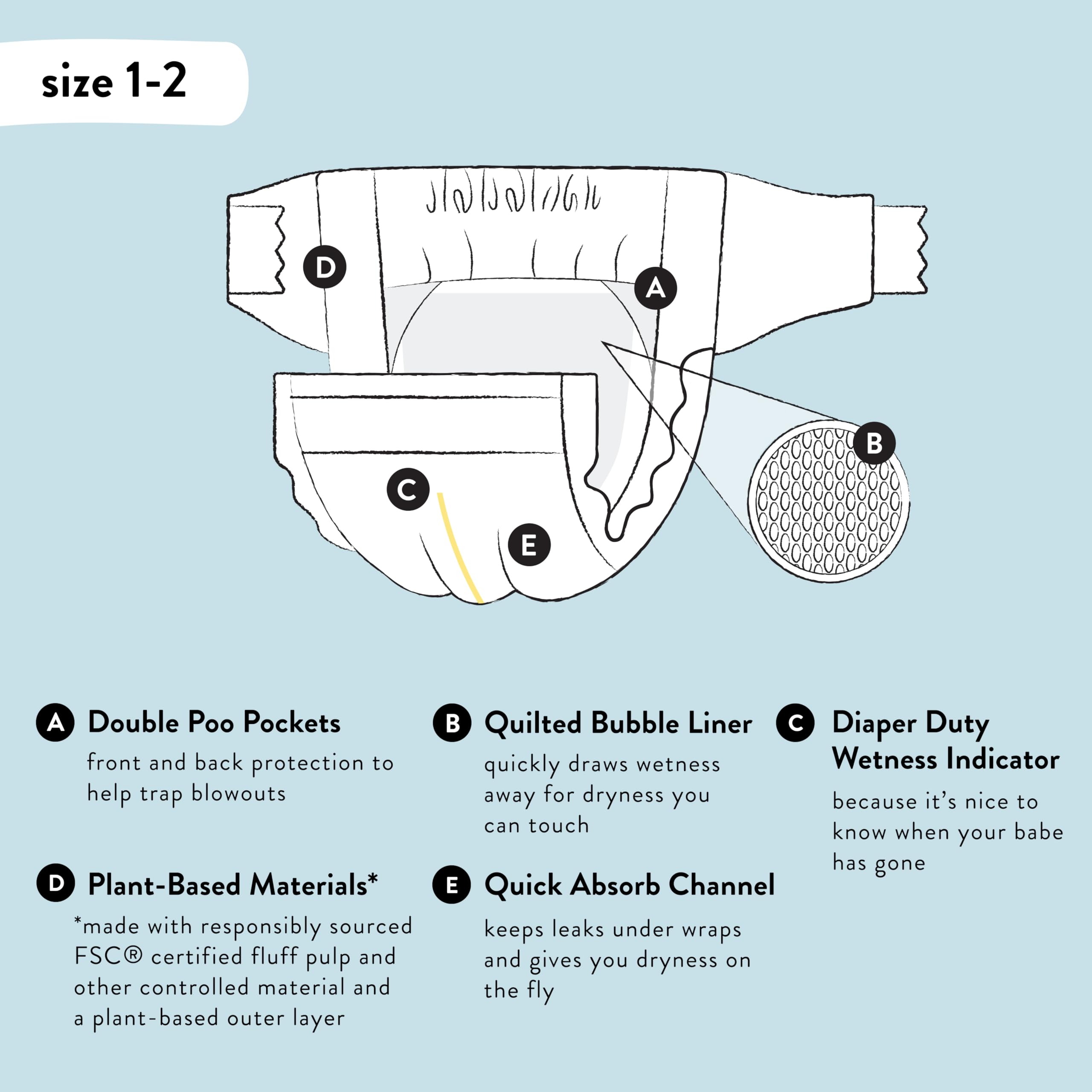 size 1-2

D

A

B

C

E

A Double Poo Pockets
front and back protection to help trap blowouts

B Quilted Bubble Liner
quickly draws wetness away for dryness you can touch

C Diaper Duty Wetness Indicator
because it's nice to know when your babe has gone

D Plant-Based Materials*
*made with responsibly sourced FSC® certified fluff pulp and other controlled material and a plant-based outer layer

E Quick Absorb Channel
keeps leaks under wraps and gives you dryness on the fly