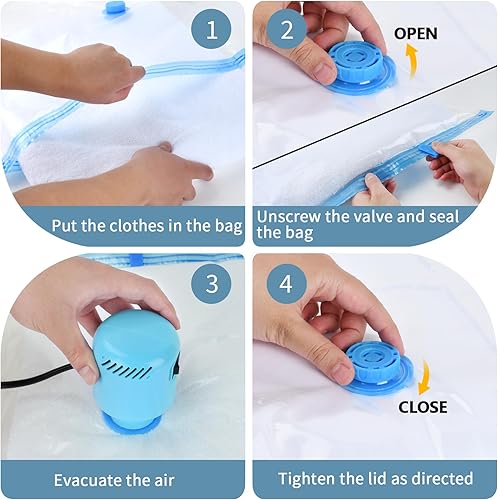 1

Put the clothes in the bag

2

OPEN

Unscrew the valve and seal the bag

3

Evacuate the air

4

CLOSE

Tighten the lid as directed