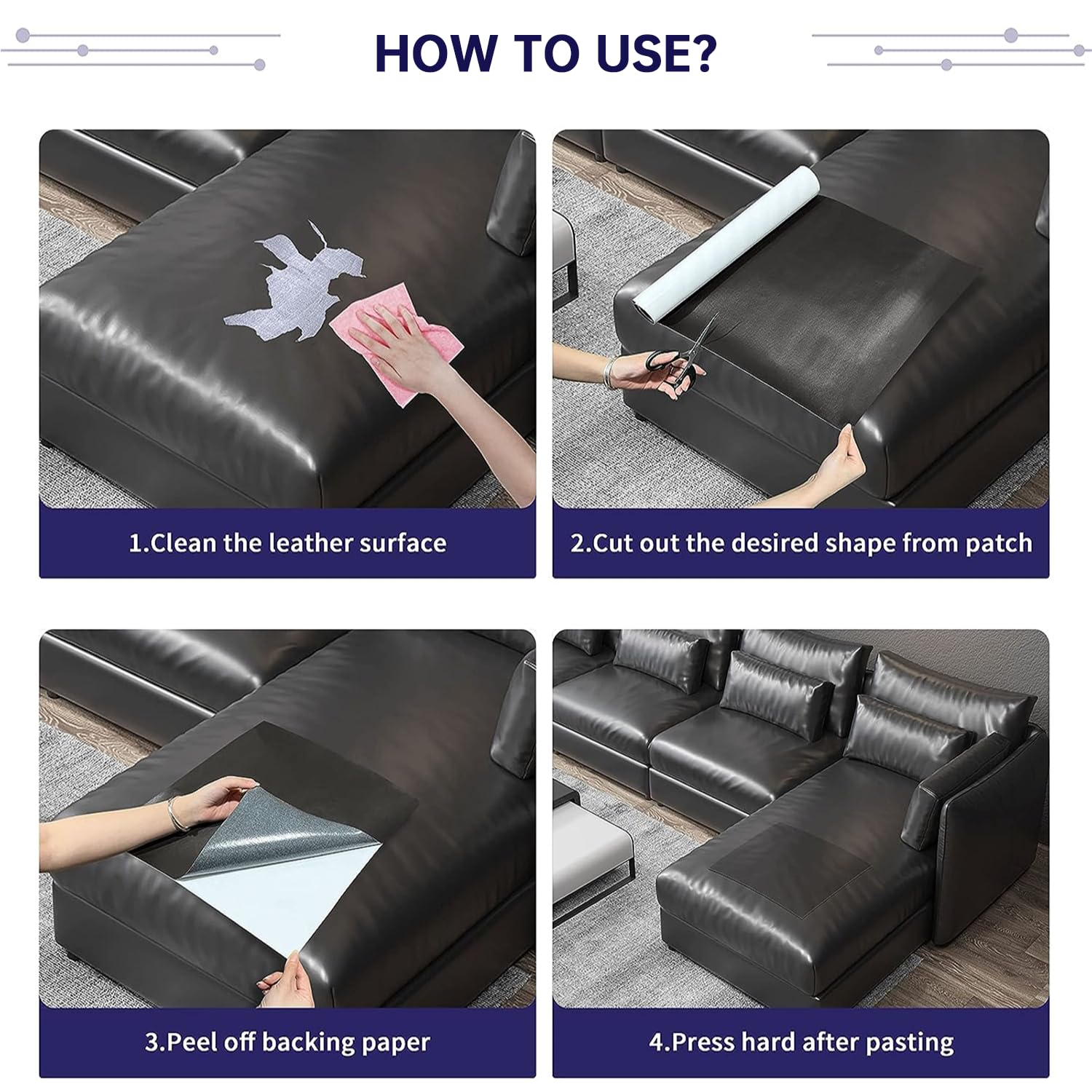 HOW TO USE?

1.Clean the leather surface

2.Cut out the desired shape from patch

3.Peel off backing paper

4.Press hard after pasting