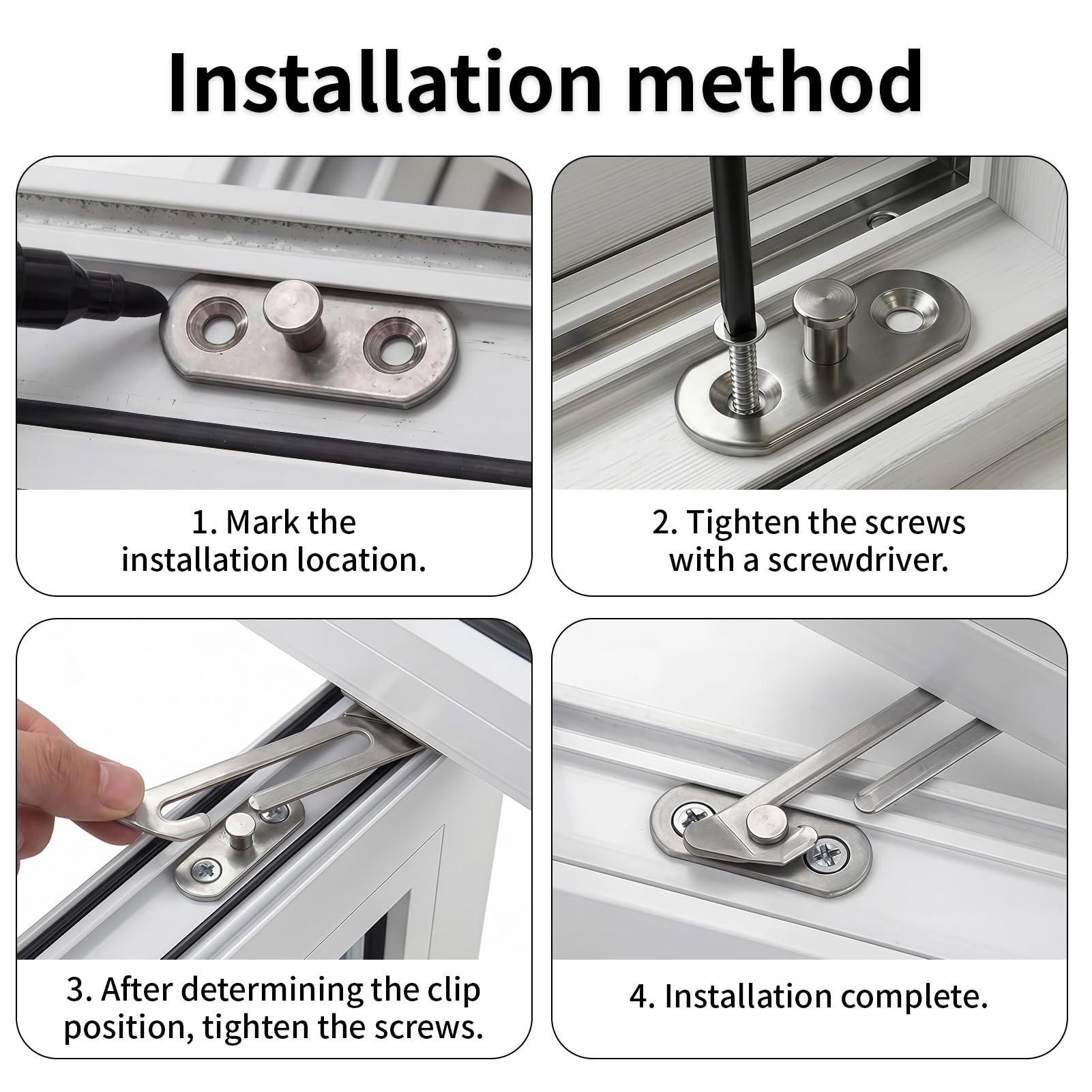 Installation method

1. Mark the installation location.

2. Tighten the screws with a screwdriver.

3. After determining the clip position, tighten the screws.

4. Installation complete.