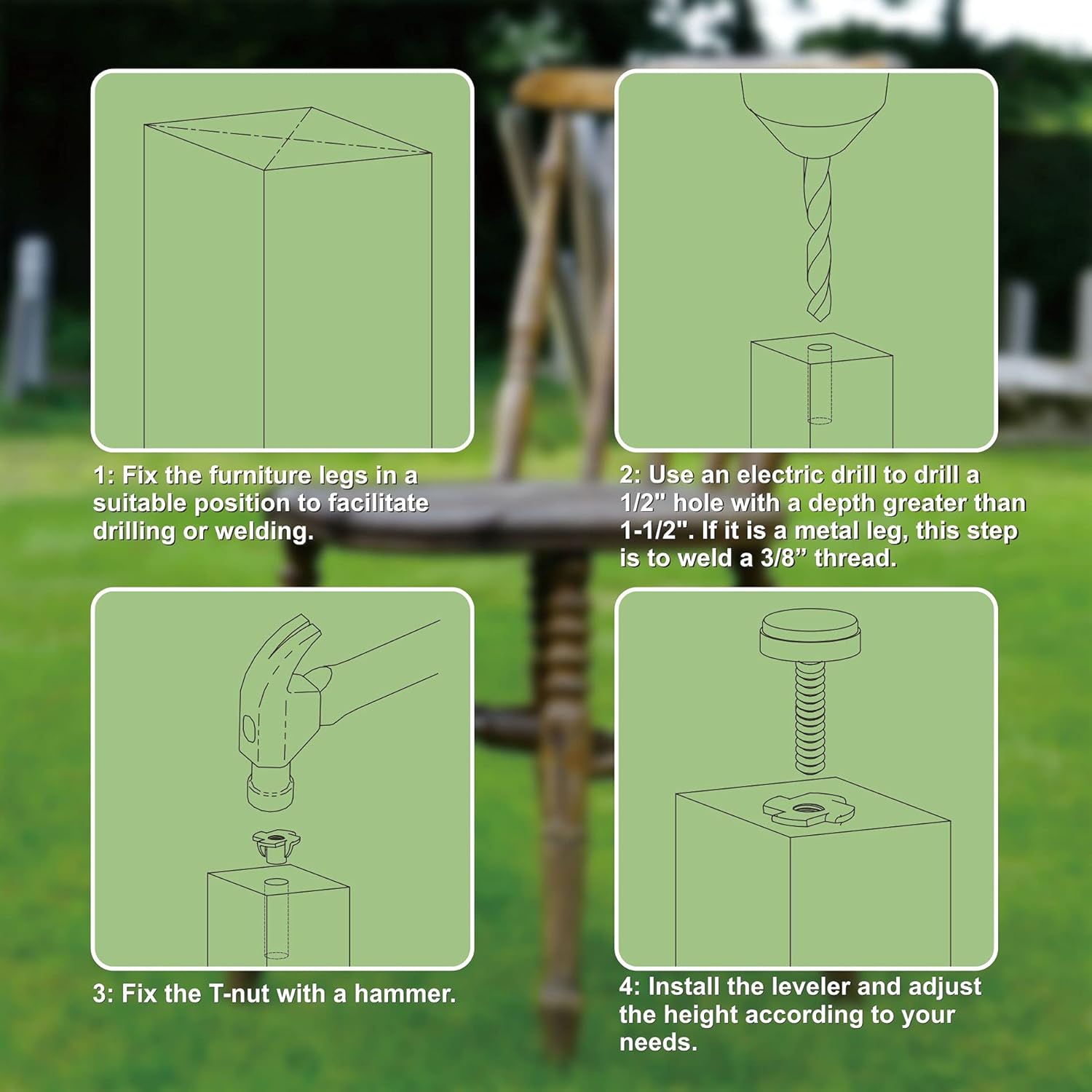 1: Fix the furniture legs in a suitable position to facilitate drilling or welding.

2: Use an electric drill to drill a 1/2" hole with a depth greater than 1-1/2". If it is a metal leg, this step is to weld a 3/8” thread.

3: Fix the T-nut with a hammer.

4: Install the leveler and adjust the height according to your needs.