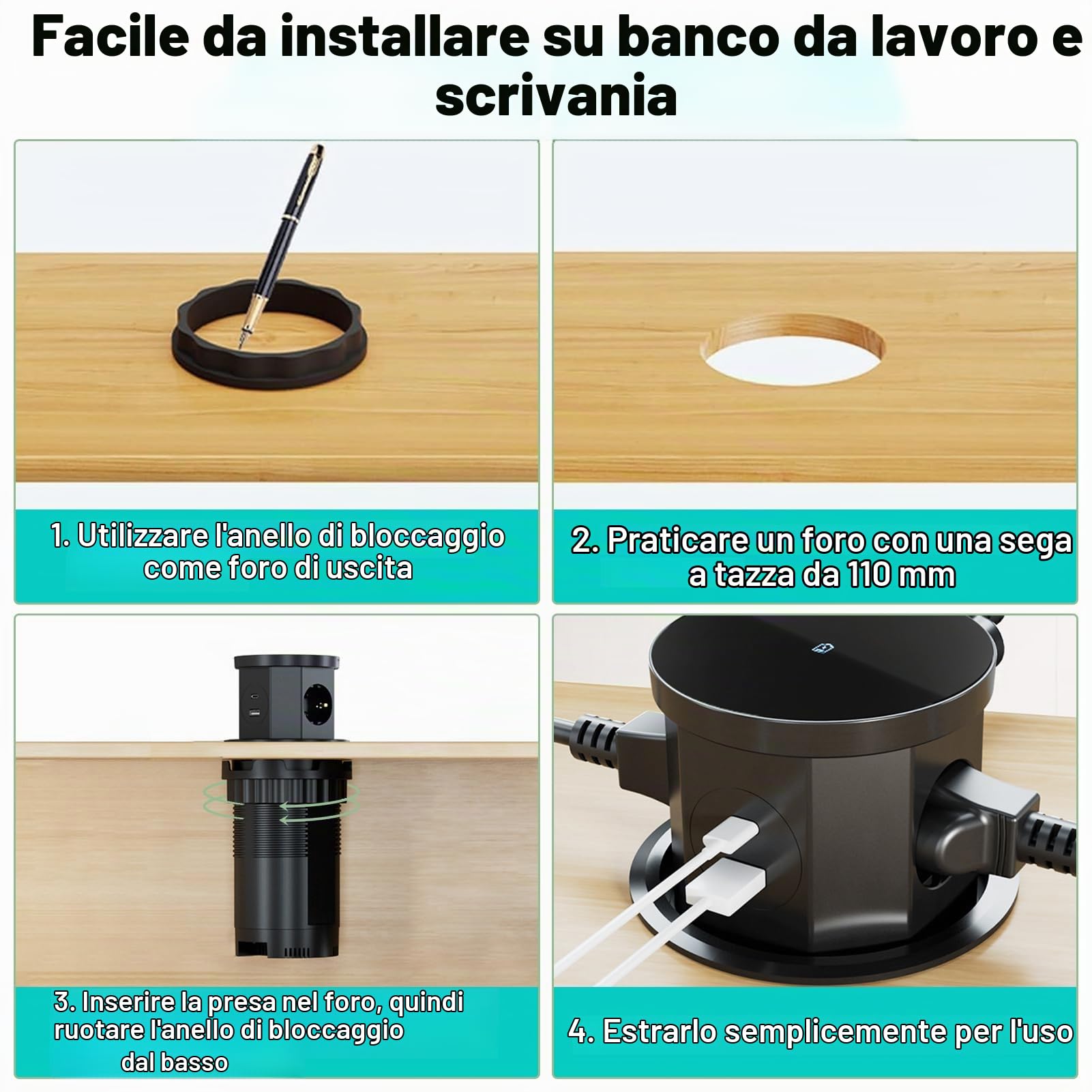 Facile da installare su banco da lavoro e scrivania

1. Utilizzare l'anello di bloccaggio come foro di uscita

2. Praticare un foro con una sega a tazza da 110 mm

3. Inserire la presa nel foro, quindi ruotare l'anello di bloccaggio dal basso

4. Estrarlo semplicemente per l'uso