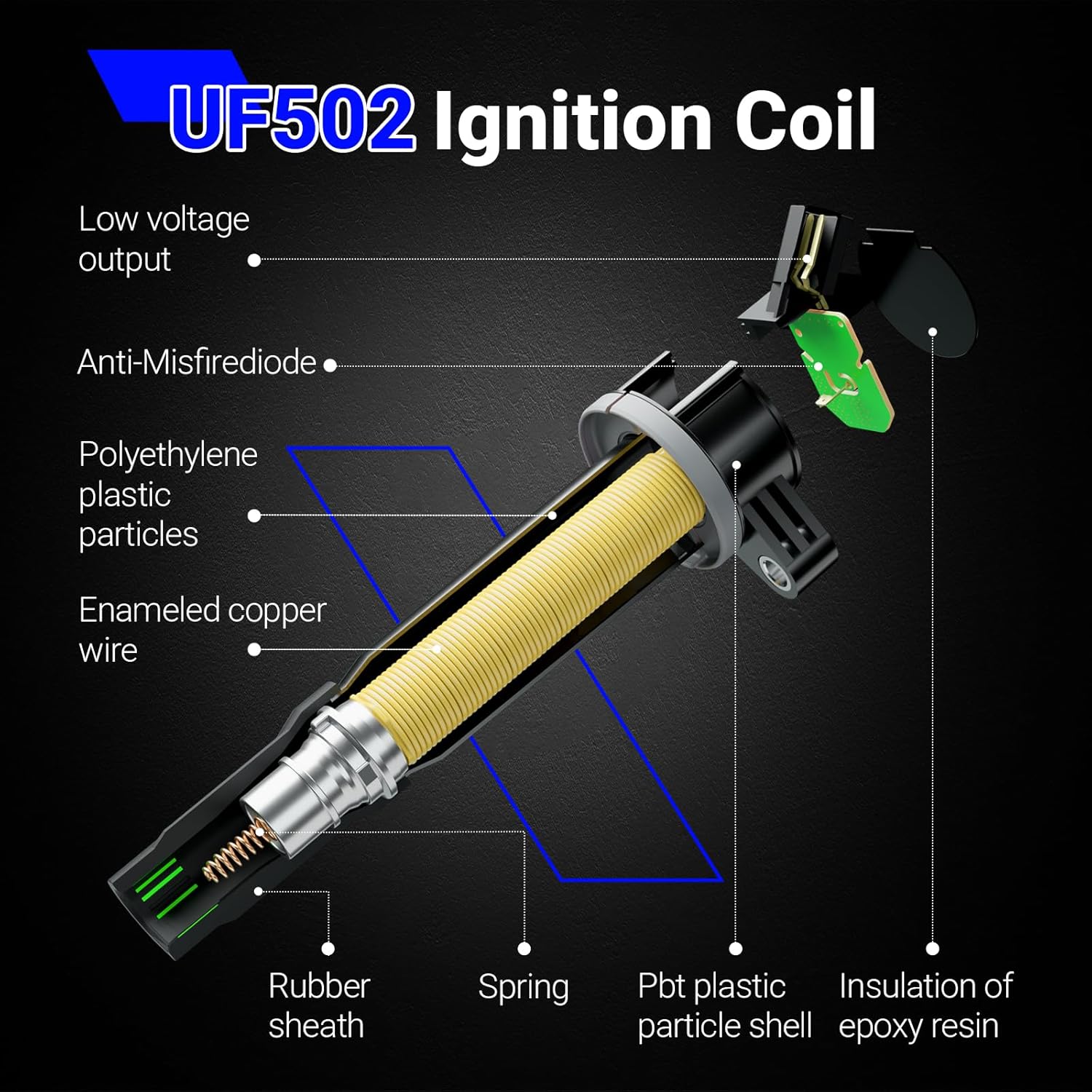 UF502 Ignition Coil

Low voltage output

Anti-Misfirediode

Polyethylene plastic particles

Enameled copper wire

Rubber sheath

Spring

Pbt plastic particle shell

Insulation of epoxy resin