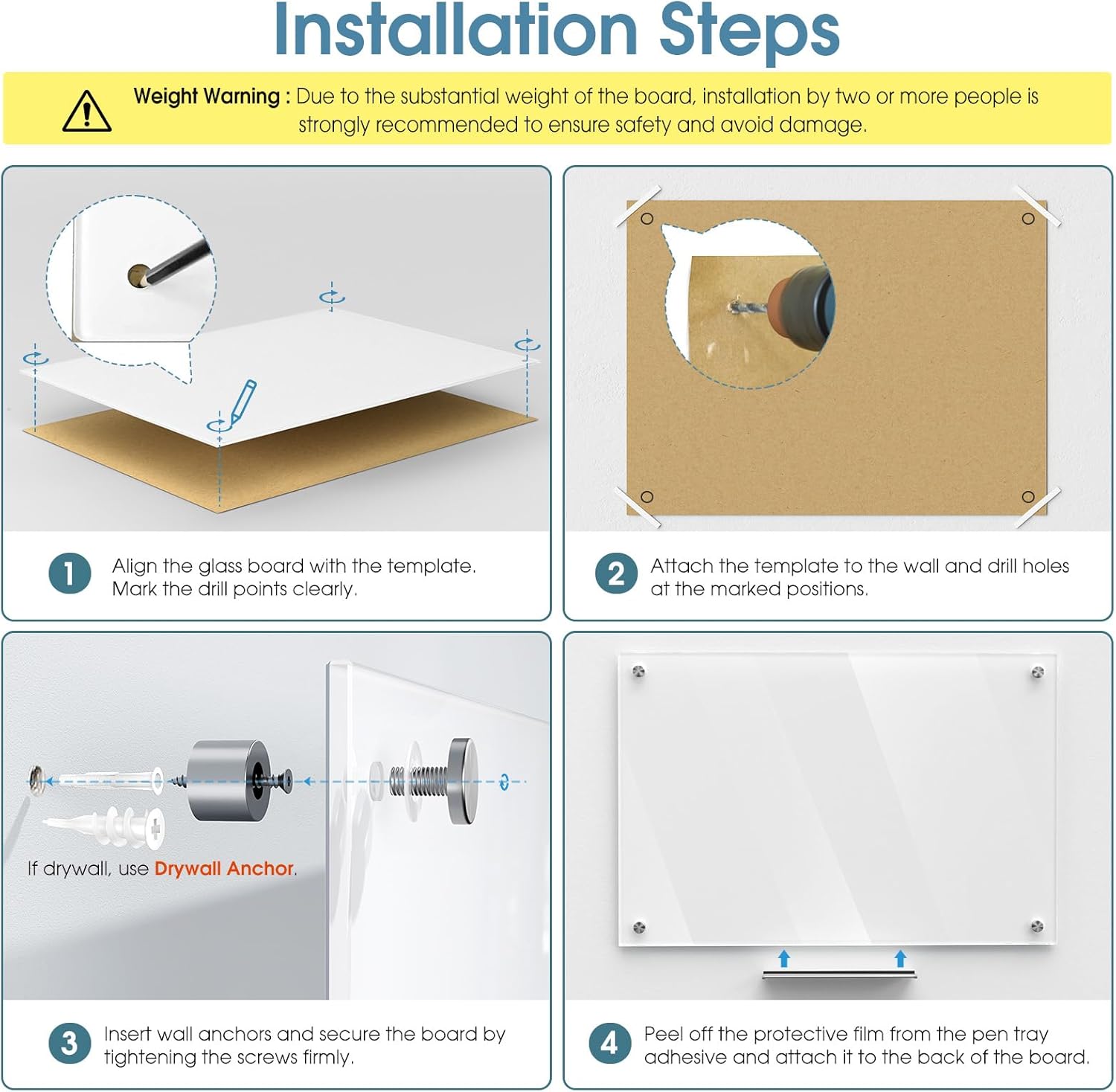 Installation Steps

Weight Warning : Due to the substantial weight of the board, installation by two or more people is strongly recommended to ensure safety and avoid damage.

1 Align the glass board with the template. Mark the drill points clearly.

2 Attach the template to the wall and drill holes at the marked positions.

If drywall, use Drywall Anchor.

3 Insert wall anchors and secure the board by tightening the screws firmly.

4 Peel off the protective film from the pen tray adhesive and attach it to the back of the board.