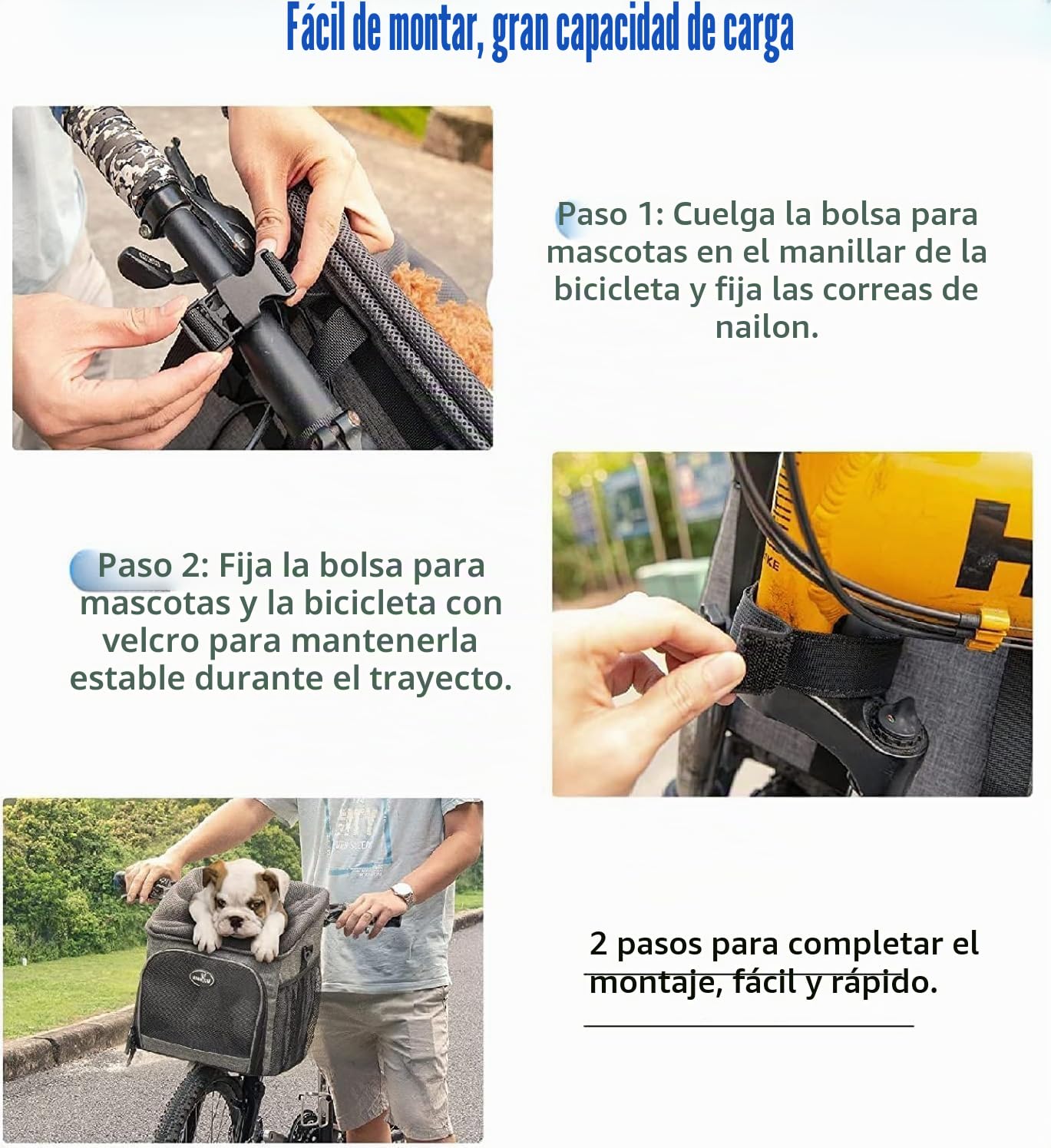 Fácil de montar, gran capacidad de carga

Paso 1: Cuelga la bolsa para mascotas en el manillar de la bicicleta y fija las correas de nailon.

Paso 2: Fija la bolsa para mascotas y la bicicleta con velcro para mantenerla estable durante el trayecto.

2 pasos para completar el montaje, fácil y rápido.