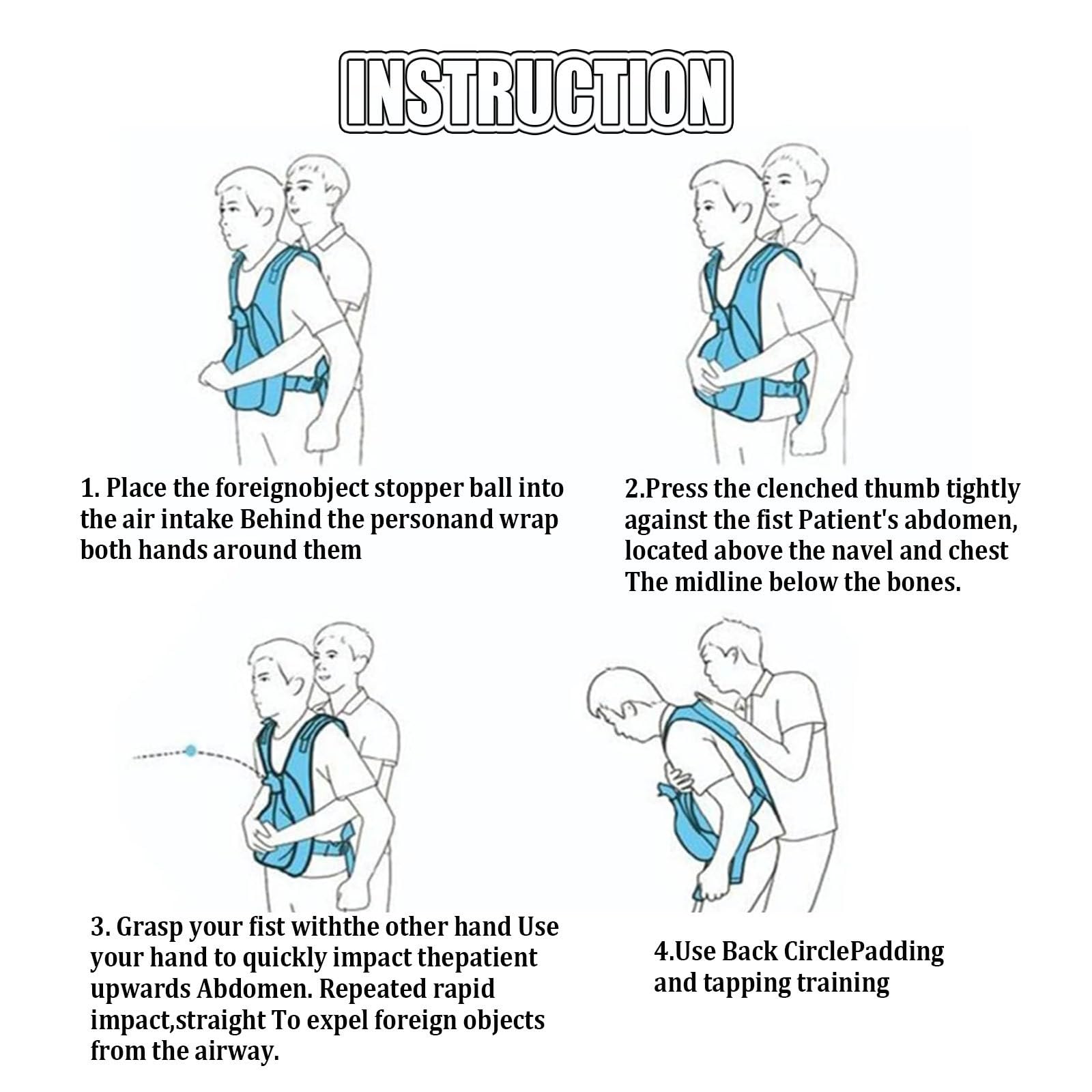 INSTRUCTION

1. Place the foreignobject stopper ball into the air intake Behind the personand wrap both hands around them

2.Press the clenched thumb tightly against the fist Patient's abdomen, located above the navel and chest The midline below the bones.

3. Grasp your fist withthe other hand Use your hand to quickly impact thepatient upwards Abdomen. Repeated rapid impact,straight To expel foreign objects from the airway.

4.Use Back CirclePadding and tapping training