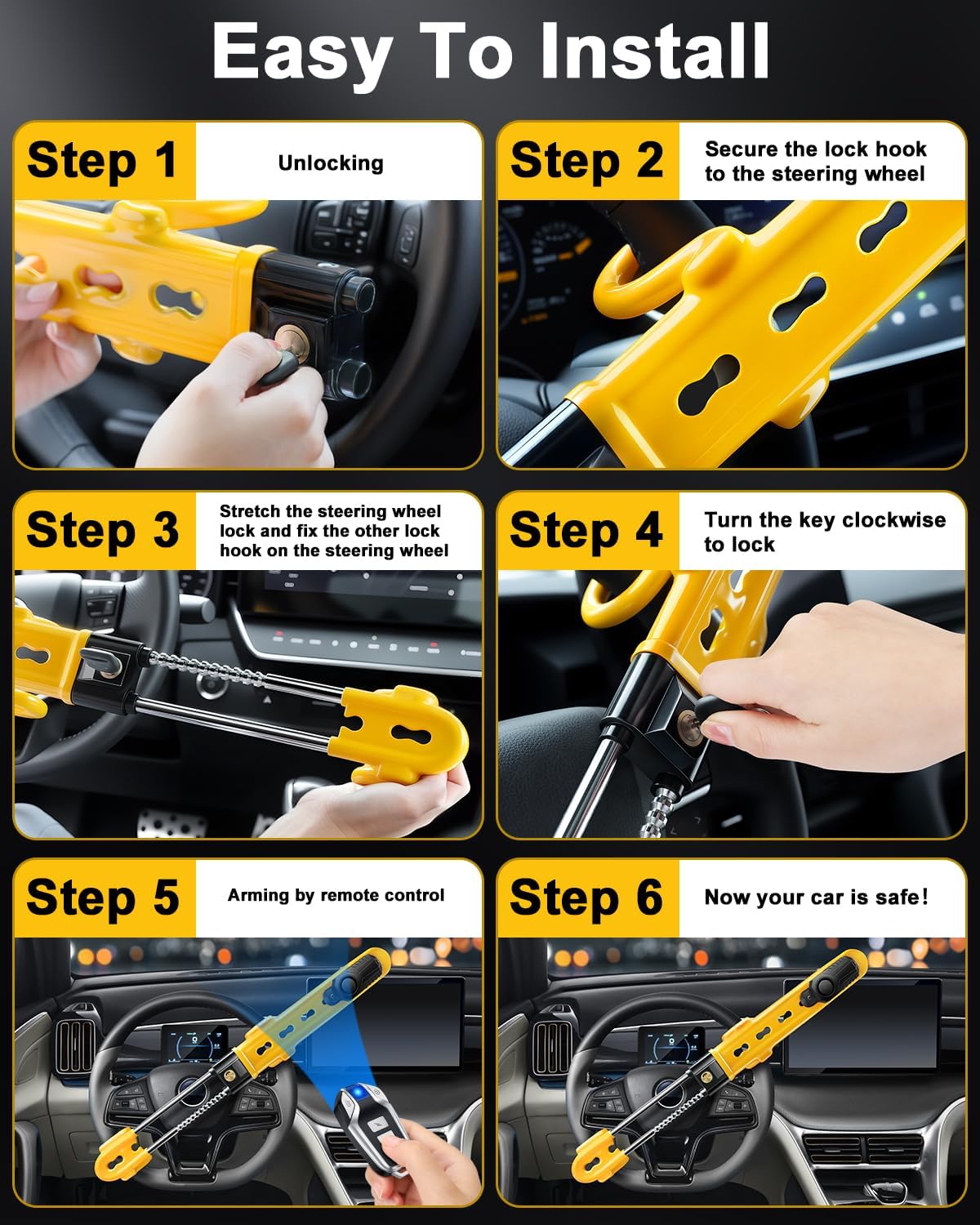 Easy To Install

Step 1

Unlocking

Step 2

Secure the lock hook to the steering wheel

Step 3

Stretch the steering wheel lock and fix the other lock hook on the steering wheel

Step 4

Turn the key clockwise to lock

Step 5

Arming by remote control

Step 6

Now your car is safe!