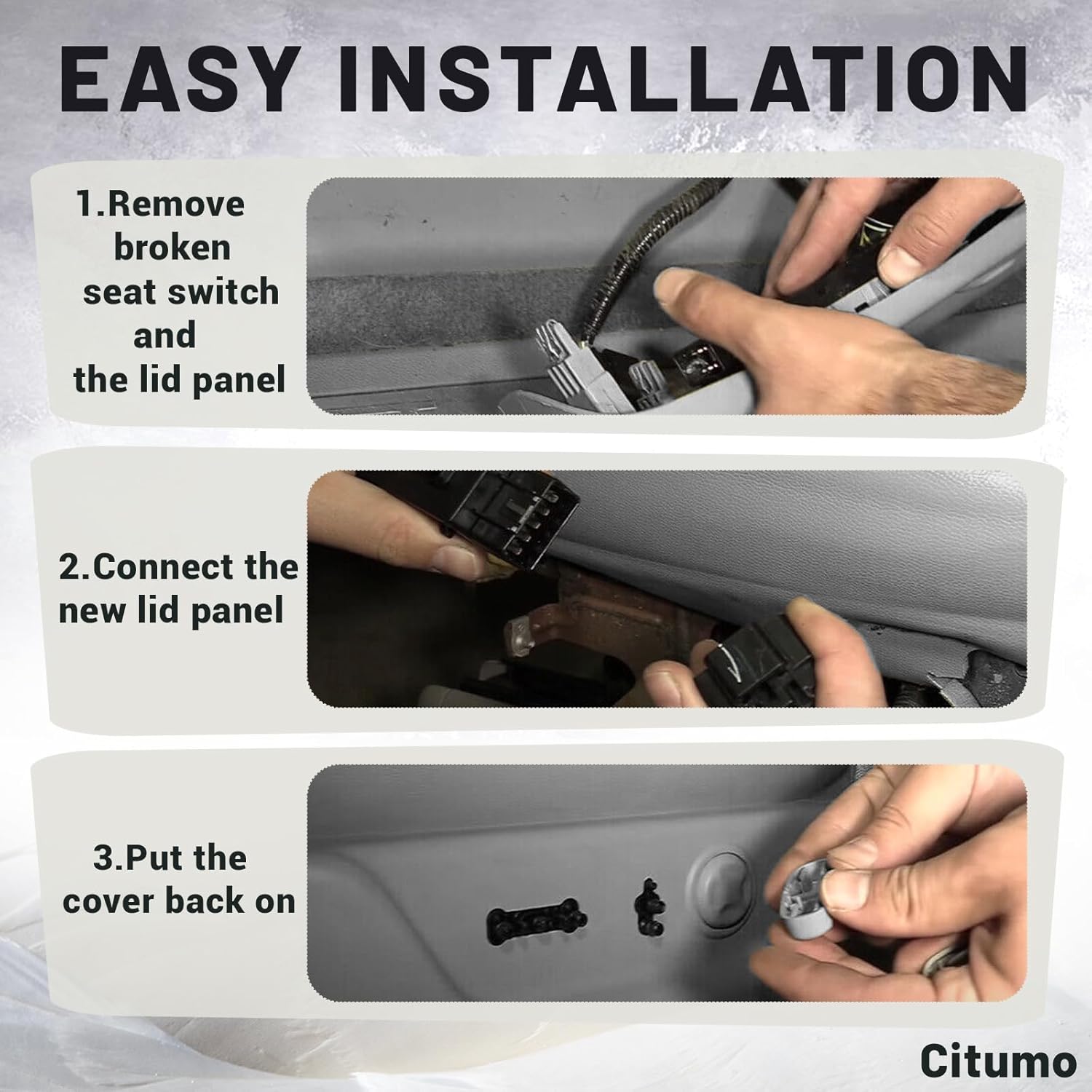 EASY INSTALLATION

1.Remove broken seat switch and the lid panel

2.Connect the new lid panel

3.Put the cover back on

Citumo