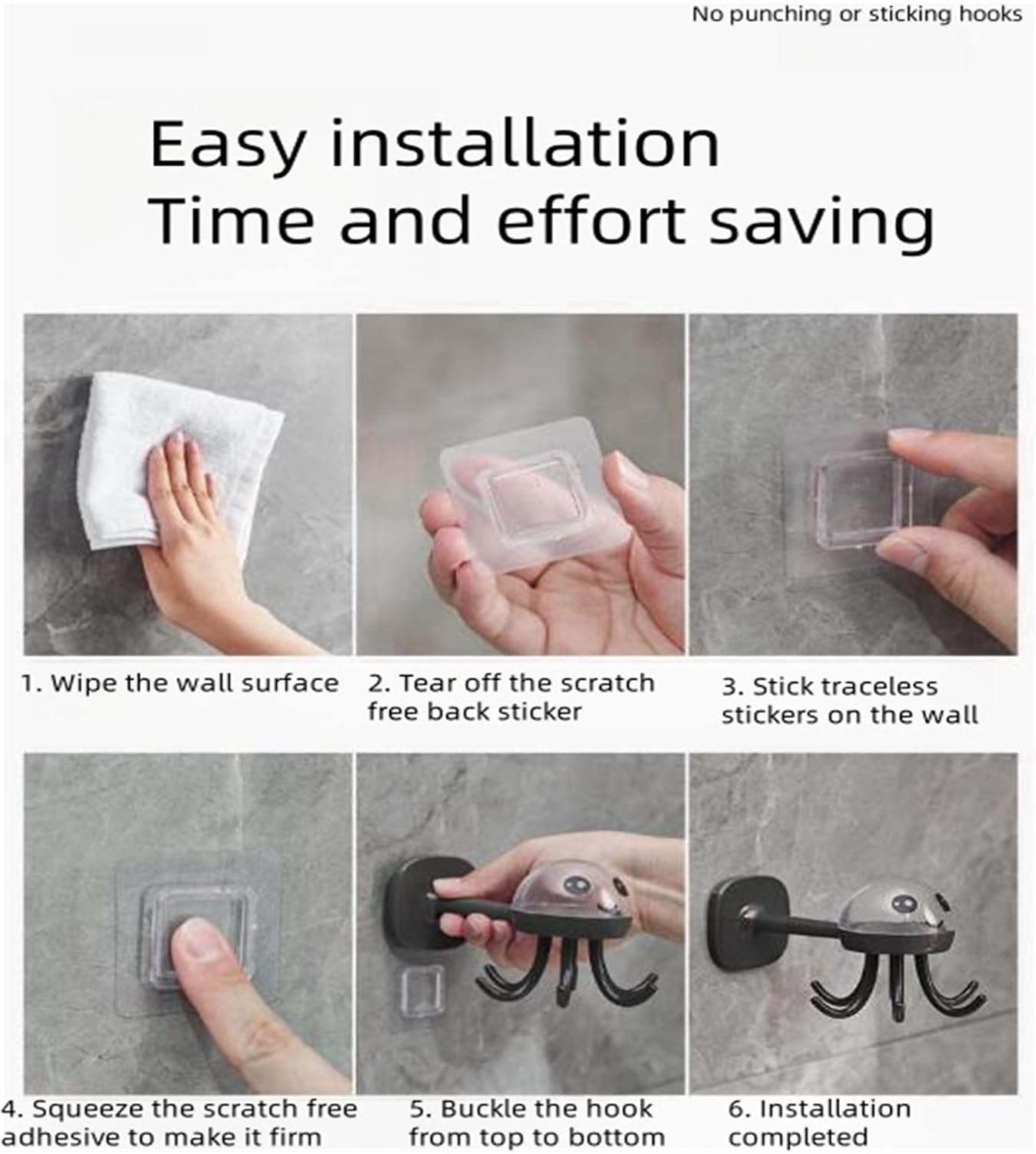 No punching or sticking hooks

Easy installation
Time and effort saving

1. Wipe the wall surface

2. Tear off the scratch free back sticker

3. Stick traceless stickers on the wall

4. Squeeze the scratch free adhesive to make it firm

5. Buckle the hook from top to bottom

6. Installation completed