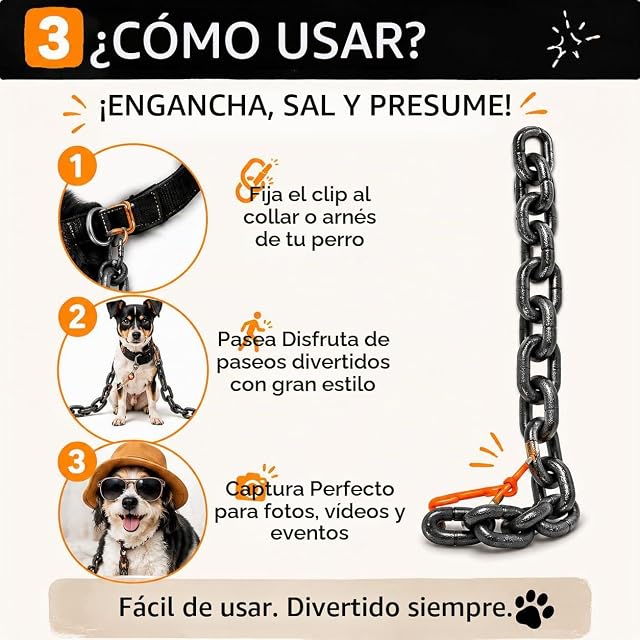 3 ¿CÓMO USAR?

¡ENGANCHA, SAL Y PRESUME!

1

Fija el clip al collar o arnés de tu perro

2

Pasea Disfruta de paseos divertidos con gran estilo

3

Captura Perfecto para fotos, vídeos y eventos

Fácil de usar. Divertido siempre.