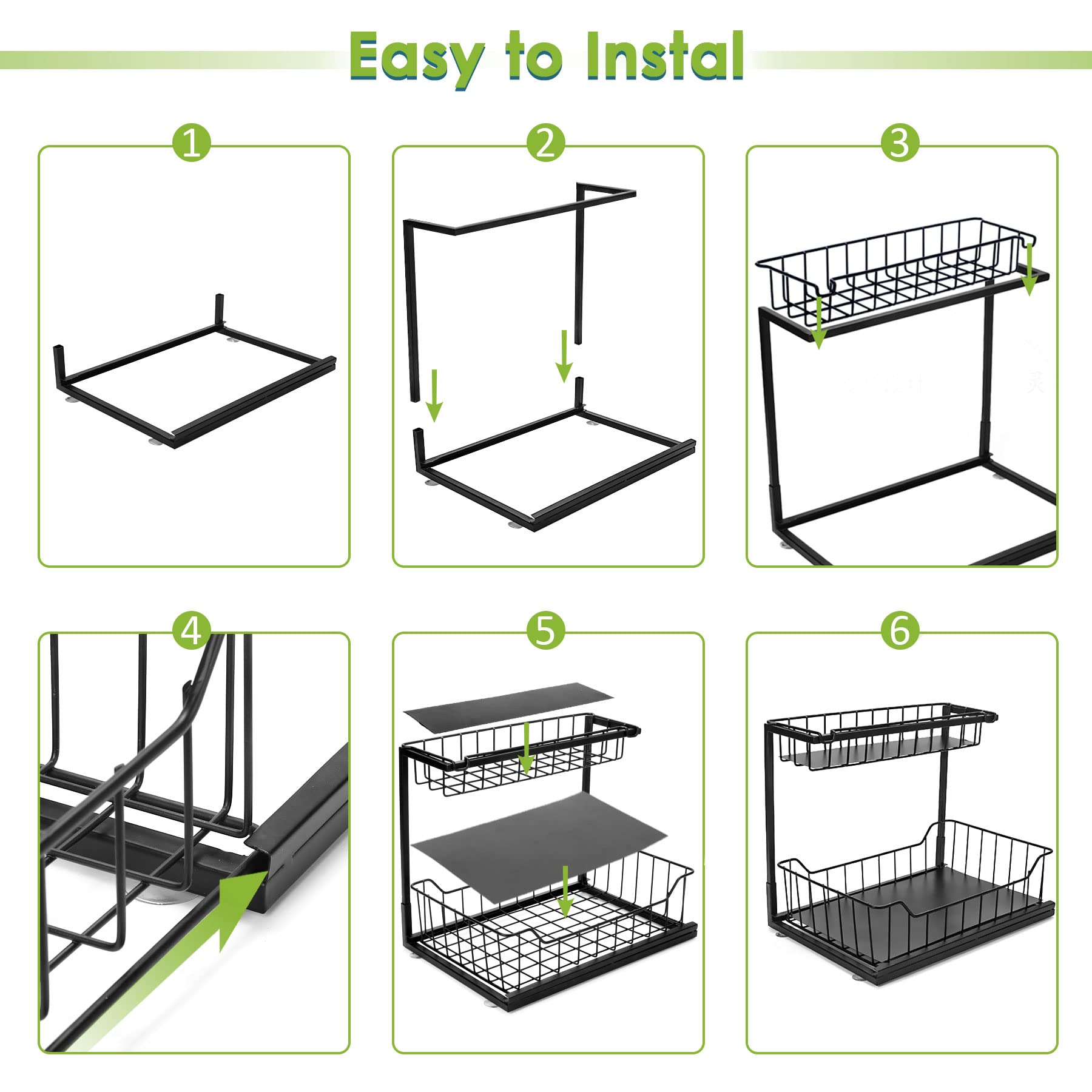 Easy to Instal

1

2

3

4

5

6