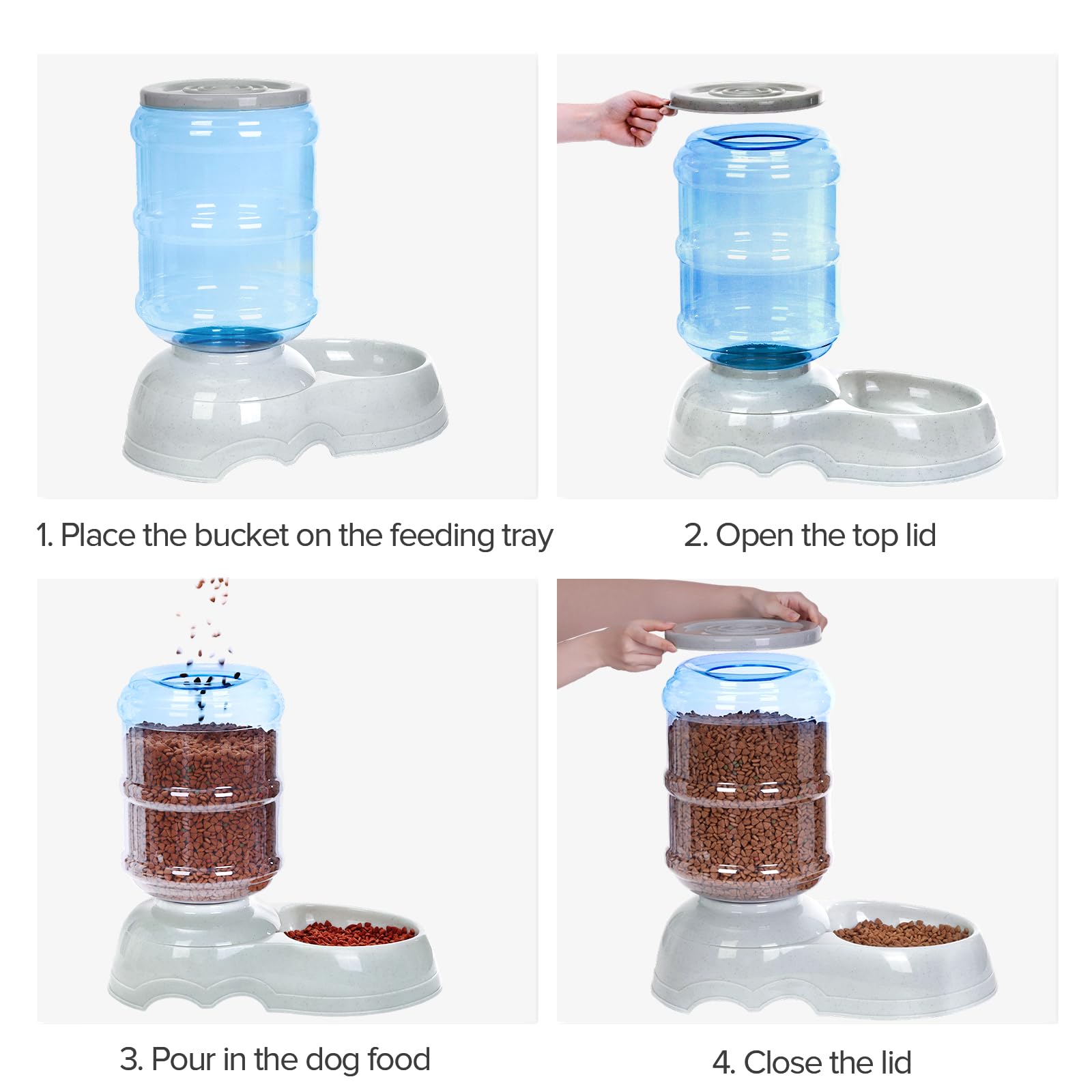 1. Place the bucket on the feeding tray

2. Open the top lid

3. Pour in the dog food

4. Close the lid