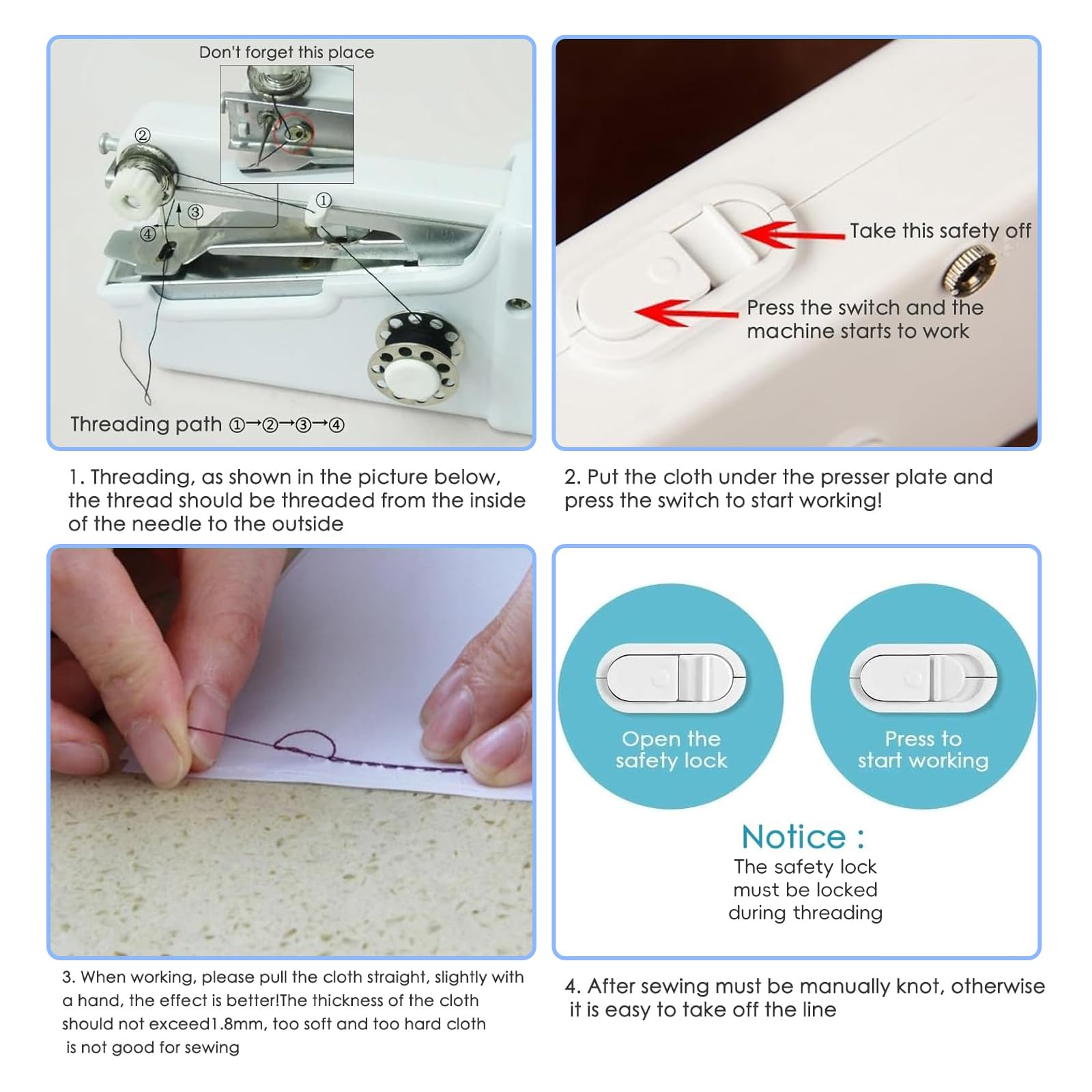 Don't forget this place

②

①

③

④

Threading path ①→②→③→④

1. Threading, as shown in the picture below, the thread should be threaded from the inside of the needle to the outside

Take this safety off

Press the switch and the machine starts to work

2. Put the cloth under the presser plate and press the switch to start working!

3. When working, please pull the cloth straight, slightly with a hand, the effect is better!The thickness of the cloth should not exceed1.8mm, too soft and too hard cloth is not good for sewing

Open the safety lock

Press to start working

Notice :
The safety lock must be locked during threading

4. After sewing must be manually knot, otherwise it is easy to take off the line