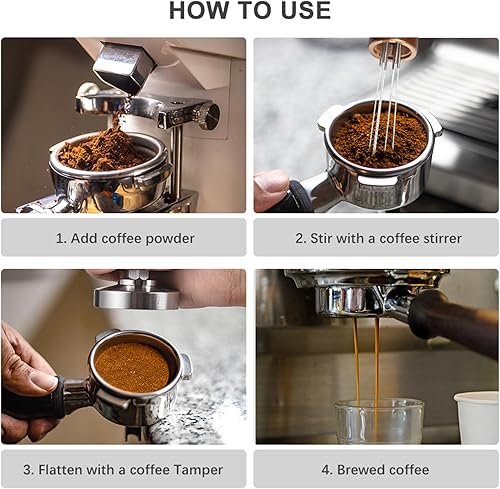 HOW TO USE

1. Add coffee powder

2. Stir with a coffee stirrer

3. Flatten with a coffee Tamper

4. Brewed coffee