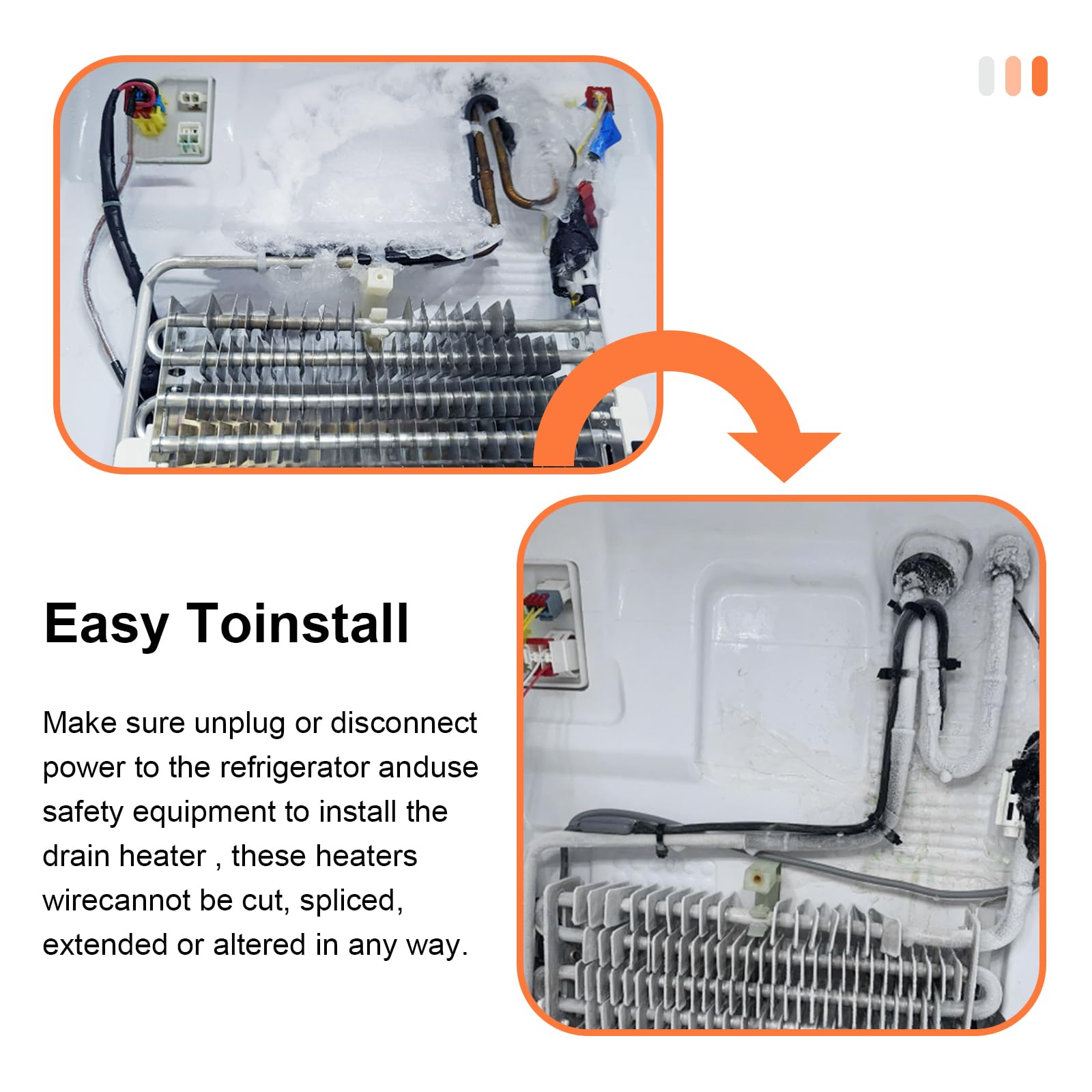 Easy Toinstall

Make sure unplug or disconnect power to the refrigerator anduse safety equipment to install the drain heater , these heaters wirecannot be cut, spliced, extended or altered in any way.