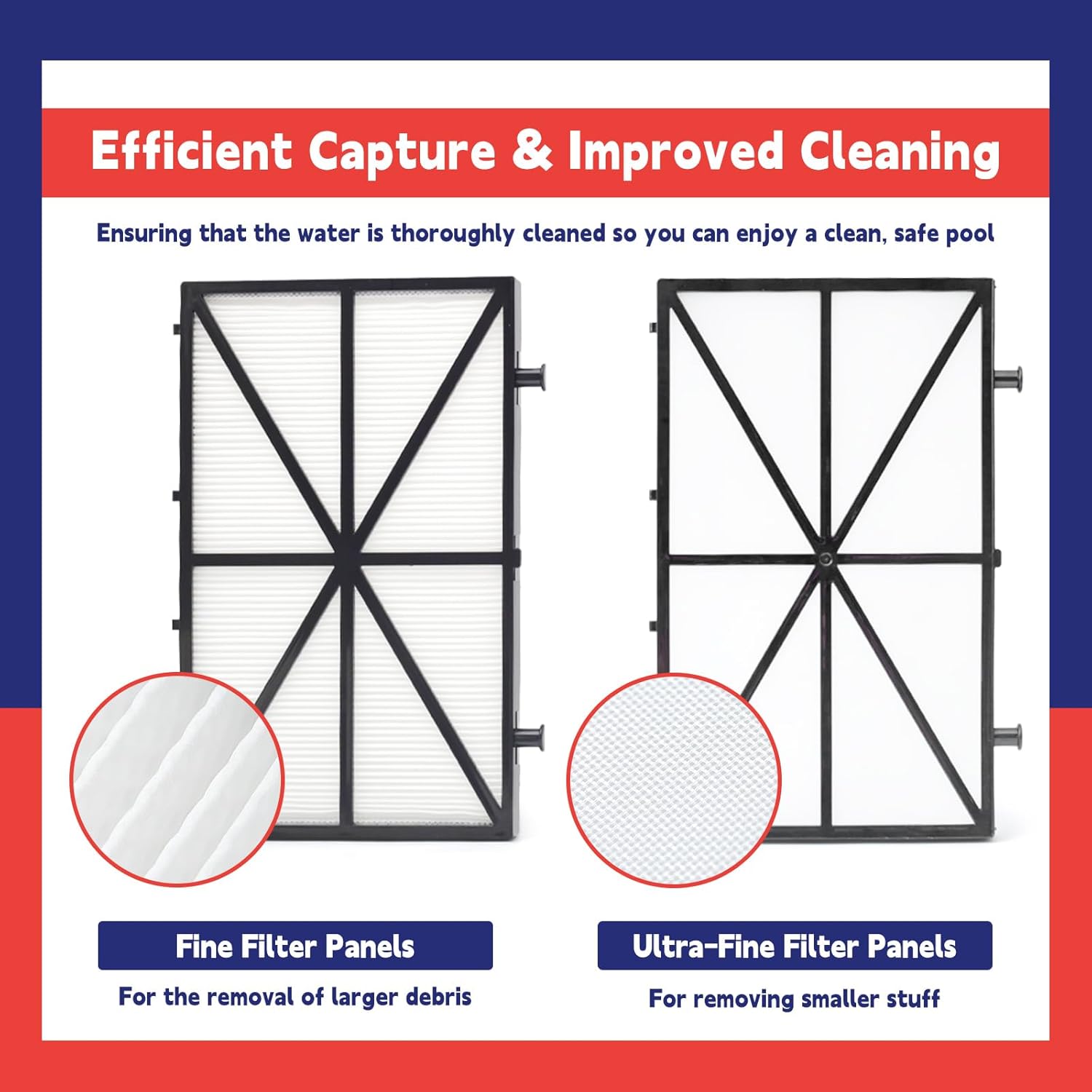 Efficient Capture & Improved Cleaning

Ensuring that the water is thoroughly cleaned so you can enjoy a clean, safe pool

Fine Filter Panels

For the removal of larger debris

Ultra-Fine Filter Panels

For removing smaller stuff