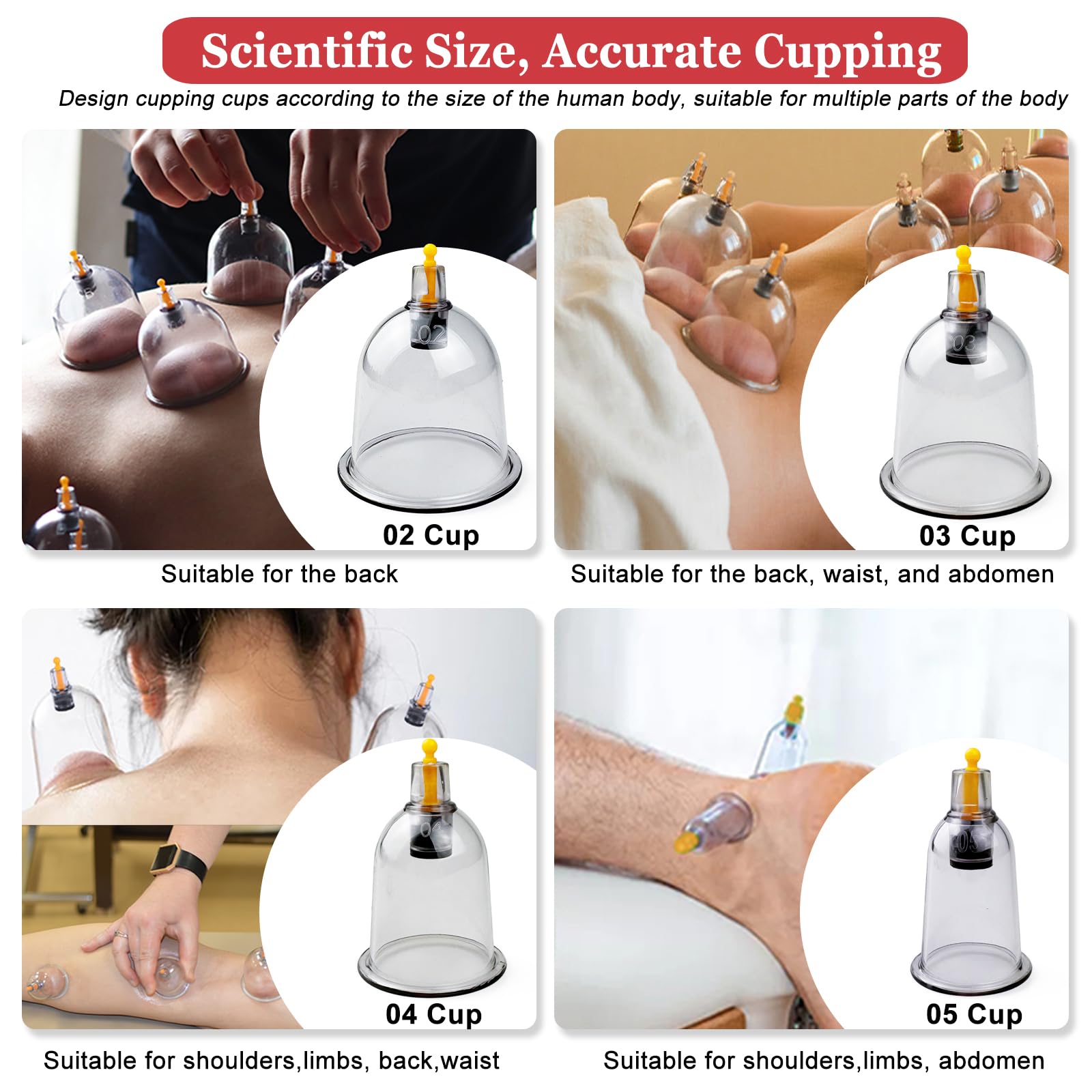 Scientific Size, Accurate Cupping

Design cupping cups according to the size of the human body, suitable for multiple parts of the body

02

02 Cup

Suitable for the back

03

03 Cup

Suitable for the back, waist, and abdomen

04

04 Cup

Suitable for shoulders,limbs, back,waist

05

05 Cup

Suitable for shoulders,limbs, abdomen