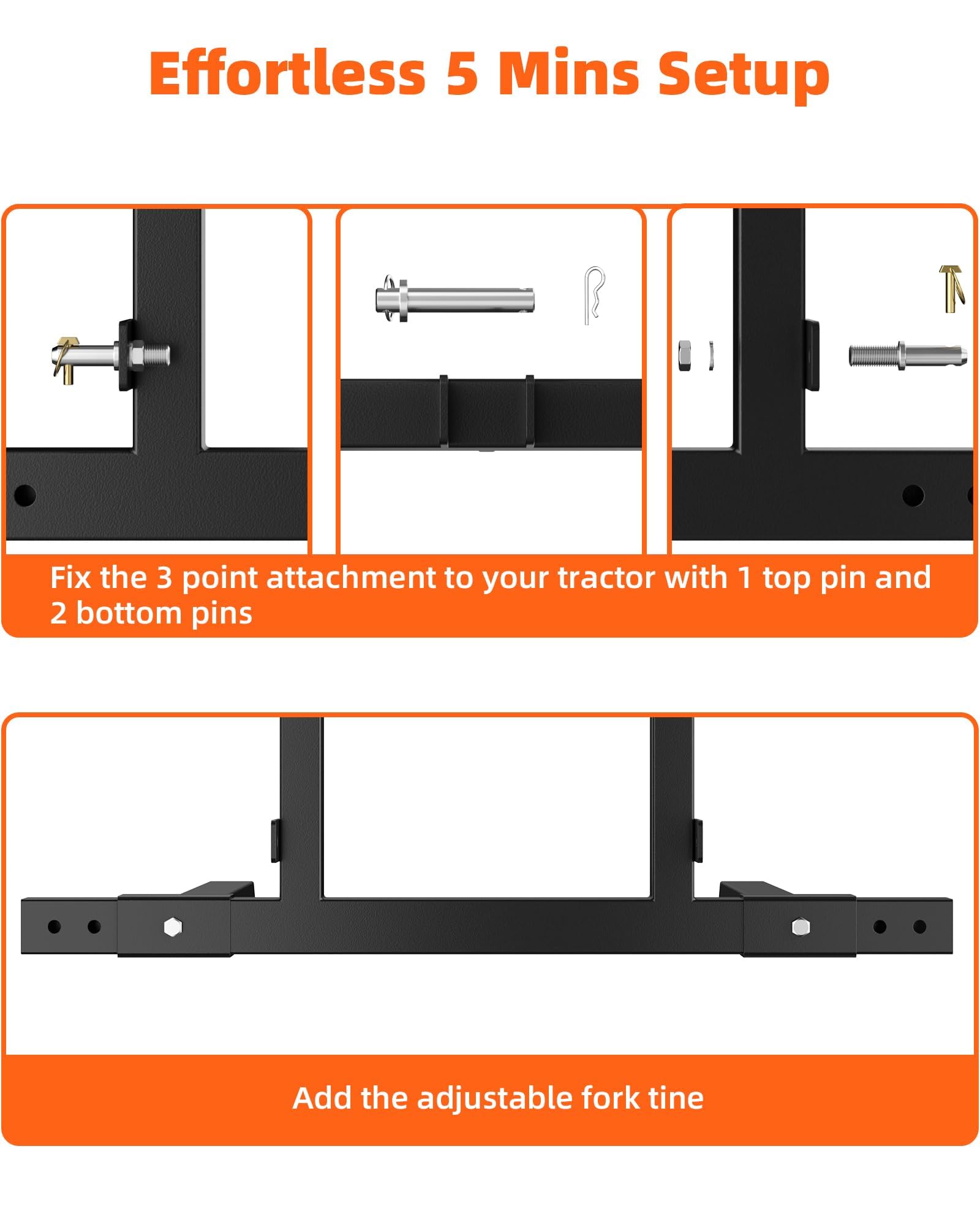 Effortless 5 Mins Setup

Fix the 3 point attachment to your tractor with 1 top pin and 2 bottom pins

Add the adjustable fork tine