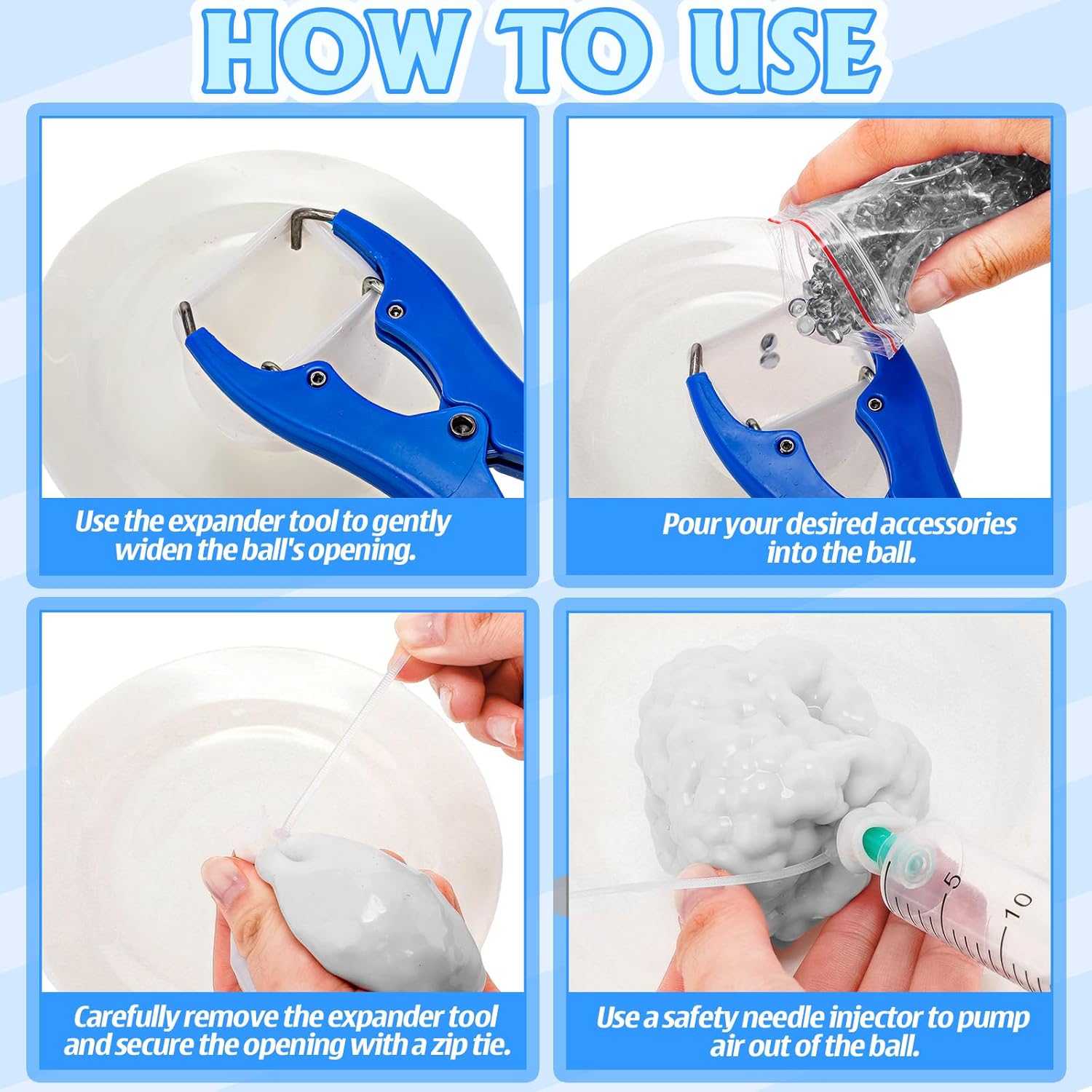 HOW TO USE

Use the expander tool to gently widen the ball's opening.

Pour your desired accessories into the ball.

Carefully remove the expander tool and secure the opening with a zip tie.

5

10

Use a safety needle injector to pump air out of the ball.