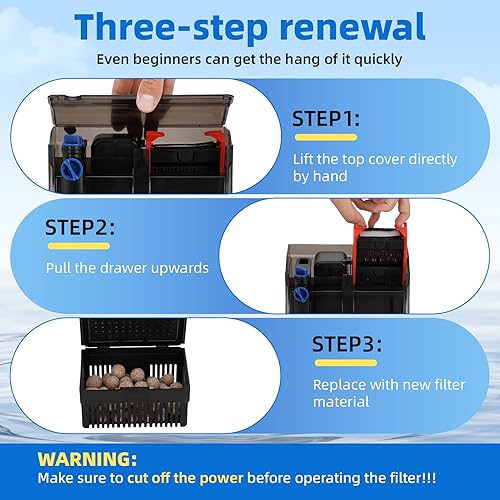 Three-step renewal

Even beginners can get the hang of it quickly

STEP1:

Lift the top cover directly by hand

STEP2:

Pull the drawer upwards

STEP3:

Replace with new filter material

WARNING:

Make sure to cut off the power before operating the filter!!!