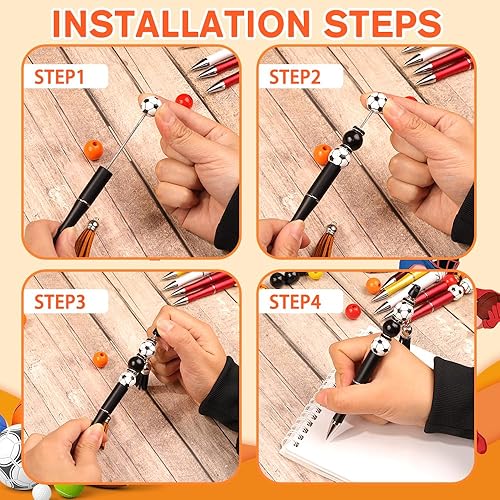 INSTALLATION STEPS

STEP1

STEP2

STEP3

STEP4