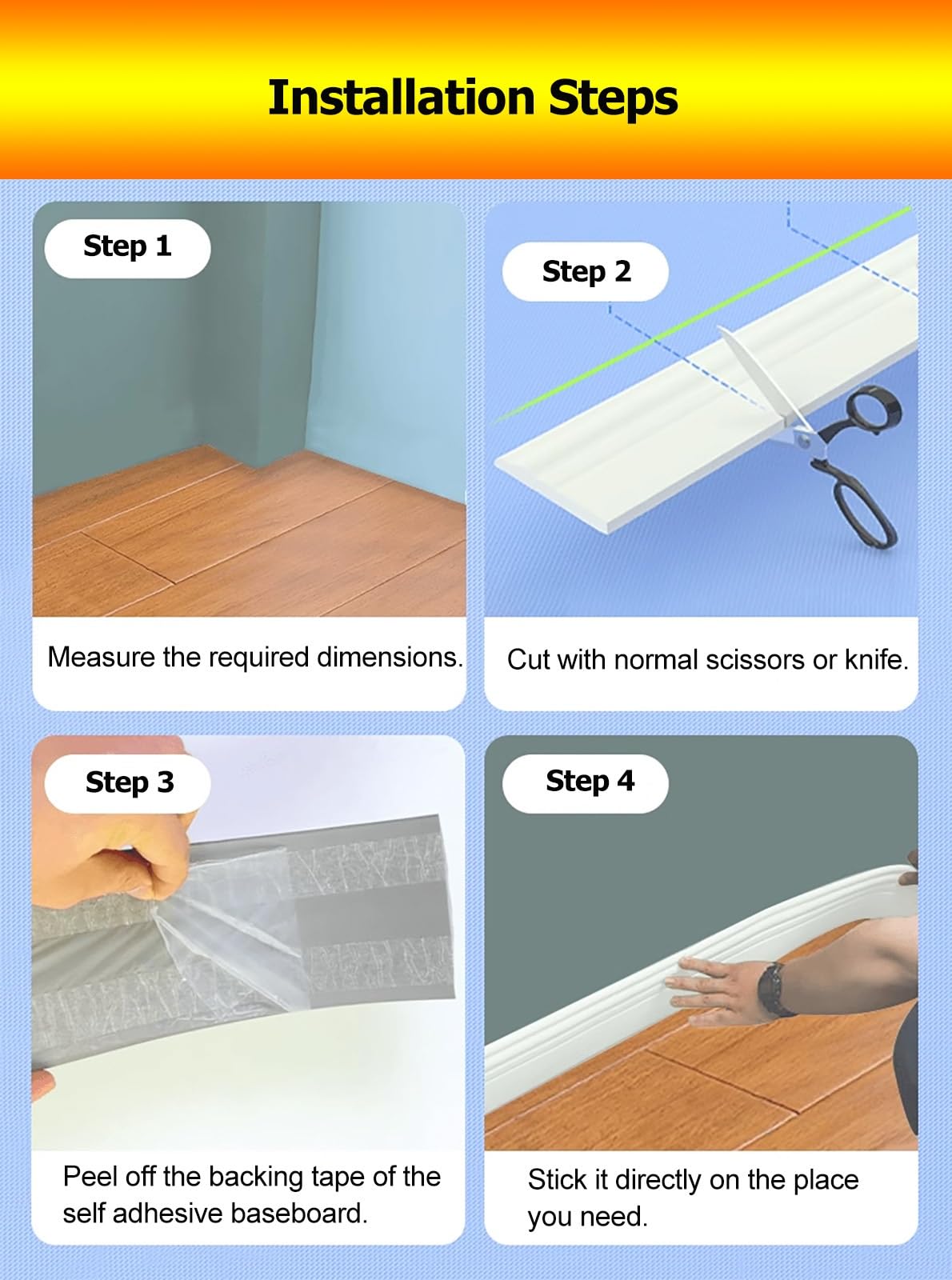 Installation Steps

Step 1

Measure the required dimensions.

Step 2

Cut with normal scissors or knife.

Step 3

Peel off the backing tape of the self adhesive baseboard.

Step 4

Stick it directly on the place you need.