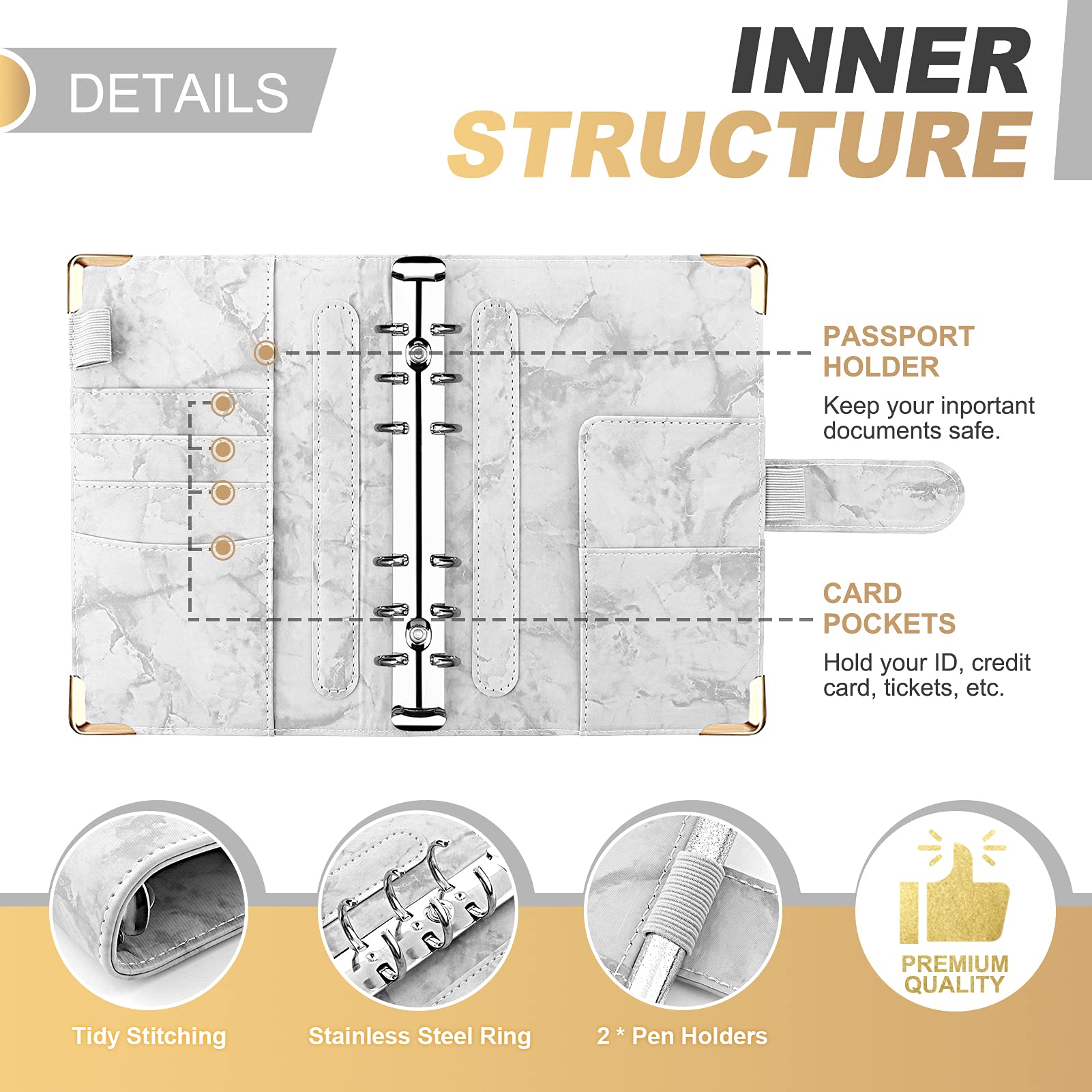 DETAILS

INNER STRUCTURE

PASSPORT HOLDER

Keep your inportant documents safe.

CARD POCKETS

Hold your ID, credit card, tickets, etc.

Tidy Stitching

Stainless Steel Ring

2 * Pen Holders

PREMIUM QUALITY