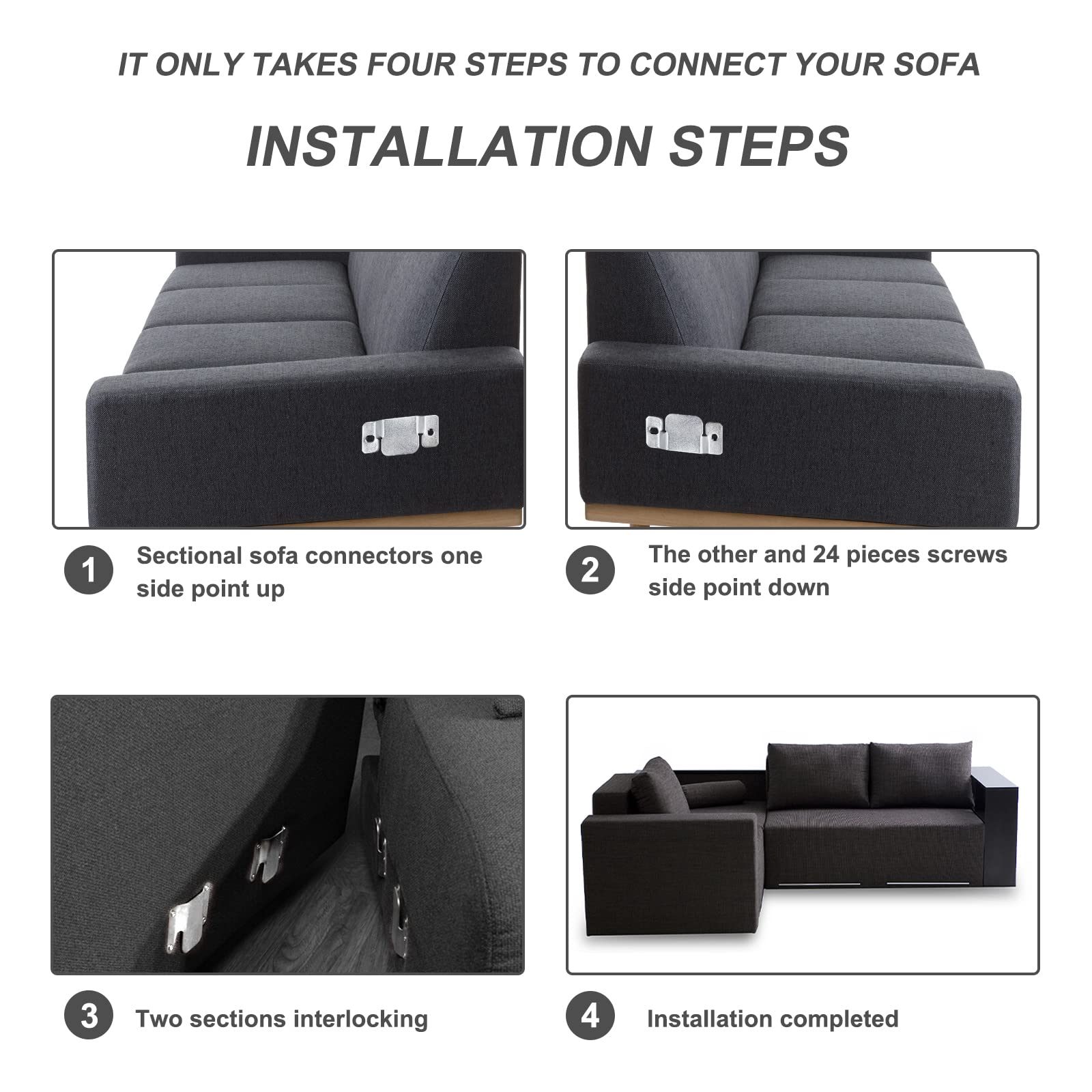 IT ONLY TAKES FOUR STEPS TO CONNECT YOUR SOFA

INSTALLATION STEPS

1 Sectional sofa connectors one side point up

2 The other and 24 pieces screws side point down

3 Two sections interlocking

4 Installation completed