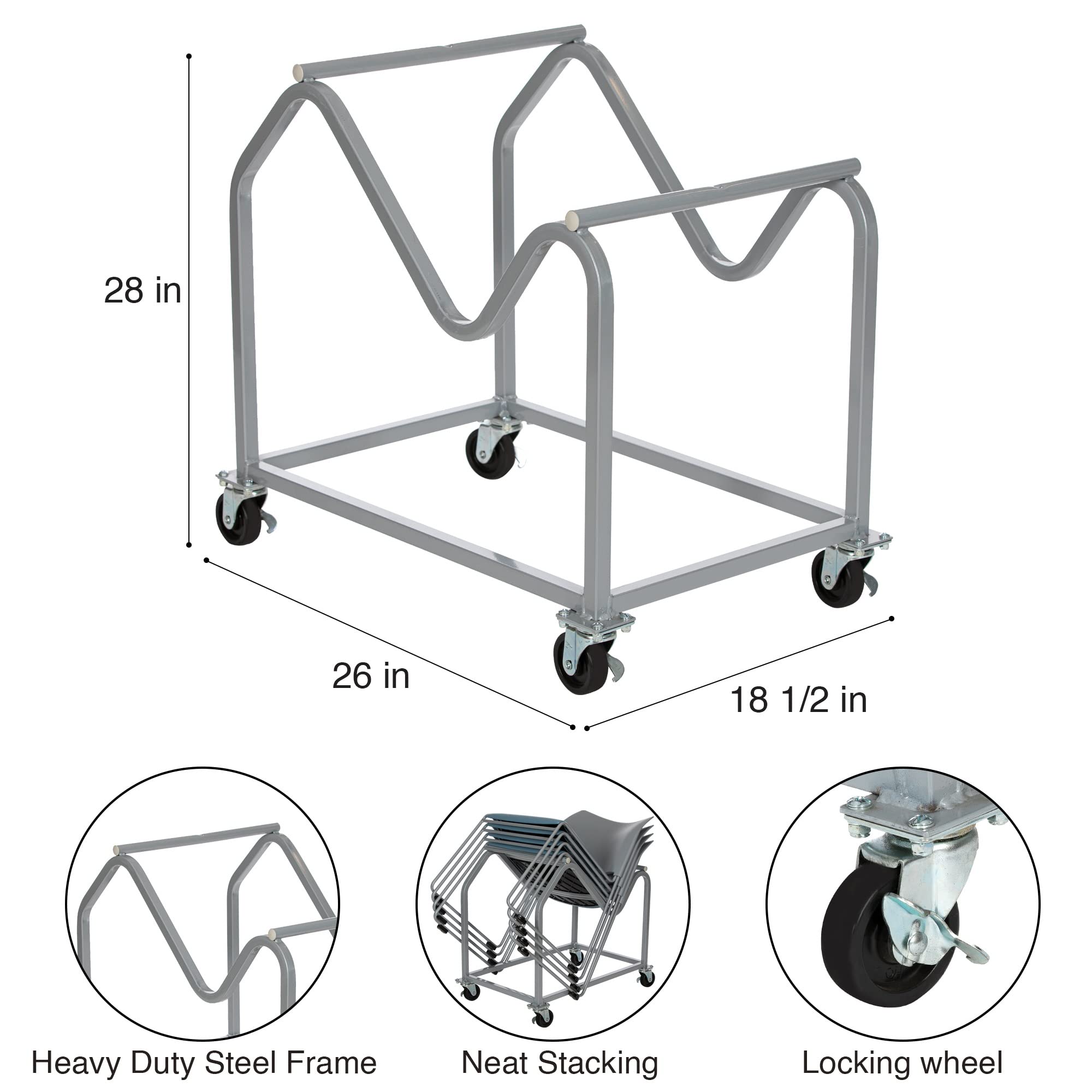 28 in

26 in

18 1/2 in

Heavy Duty Steel Frame

Neat Stacking

Locking wheel