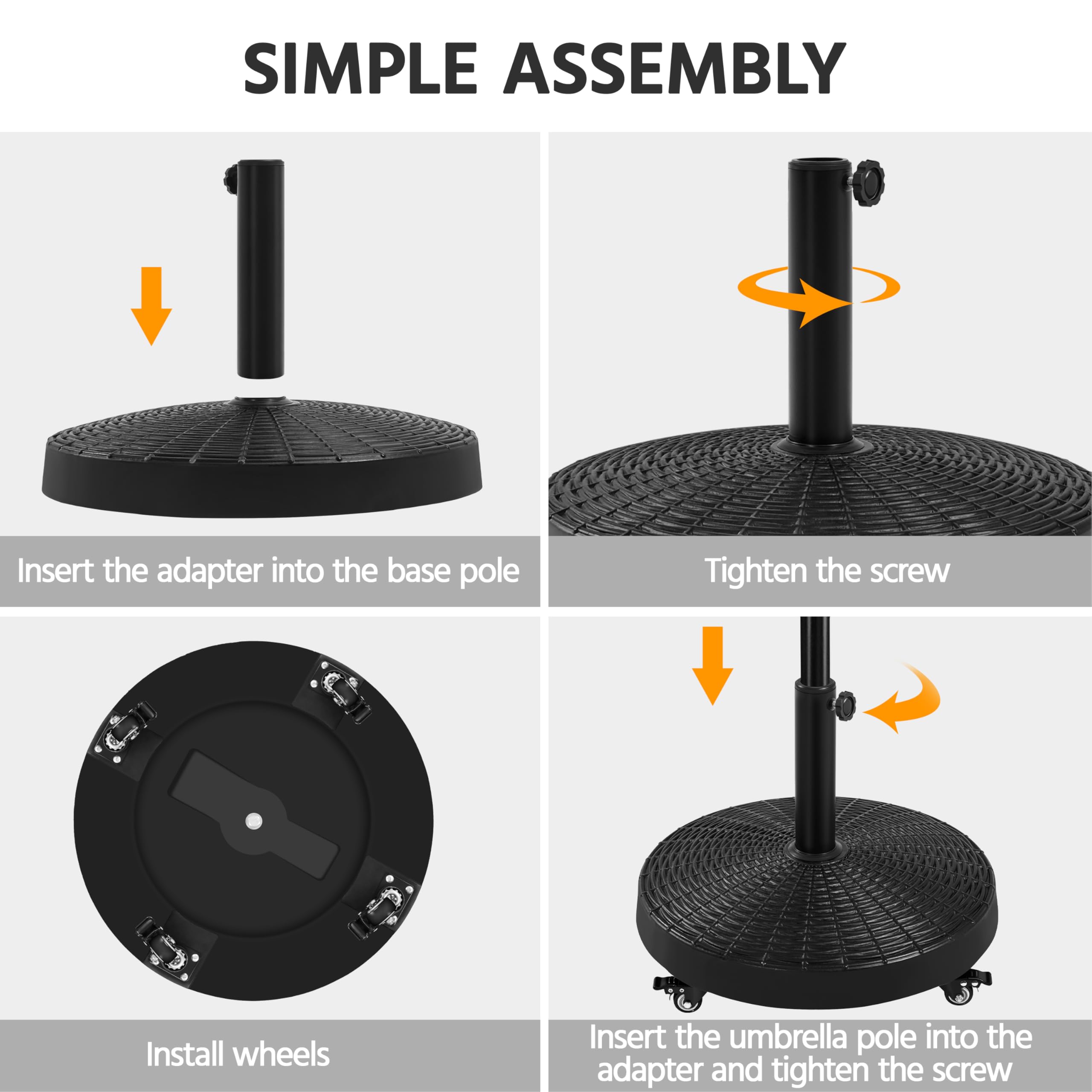 SIMPLE ASSEMBLY

Insert the adapter into the base pole

Tighten the screw

Install wheels

Insert the umbrella pole into the adapter and tighten the screw