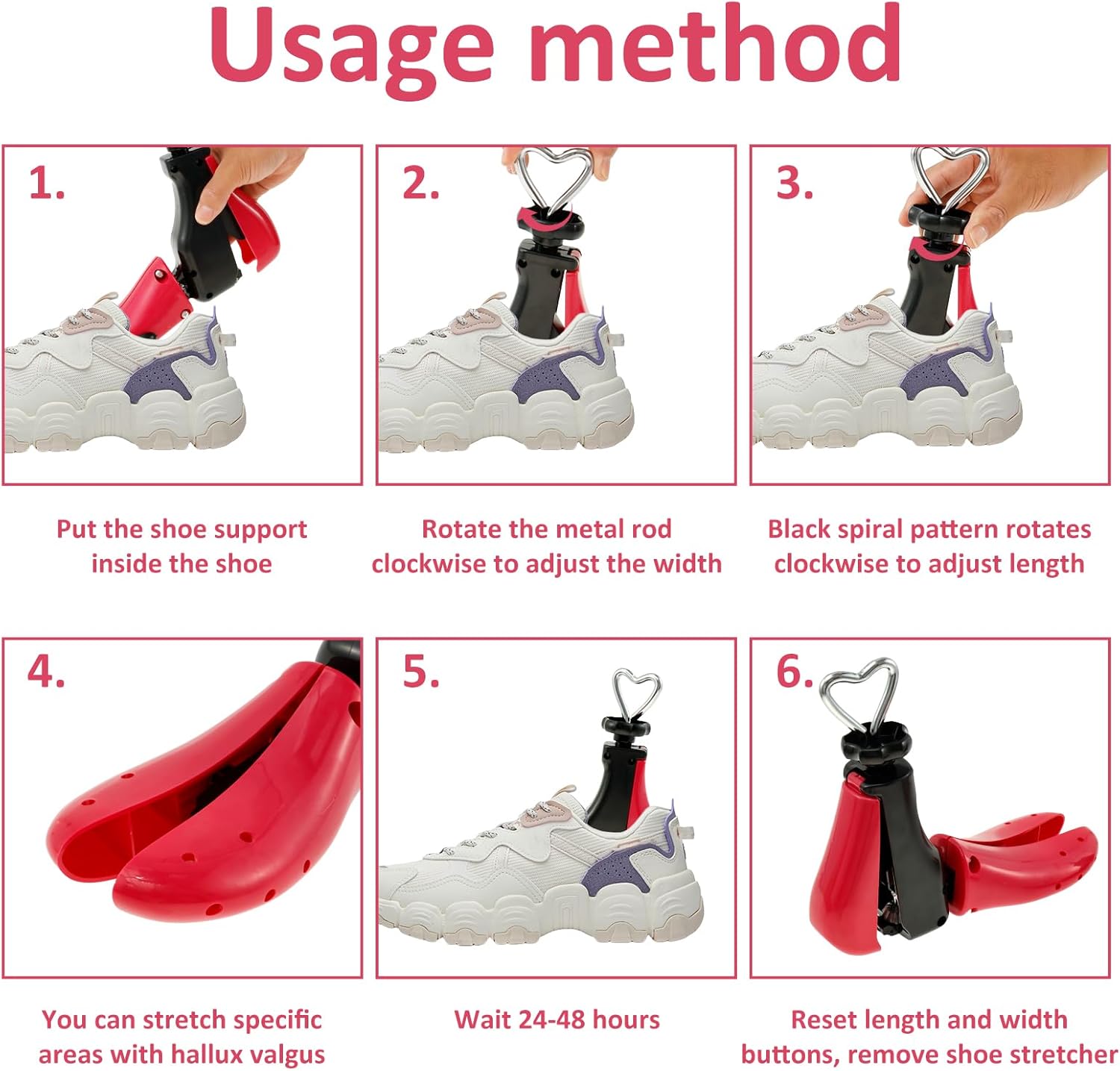 Usage method

1.

Put the shoe support inside the shoe

2.

Rotate the metal rod clockwise to adjust the width

3.

Black spiral pattern rotates clockwise to adjust length

4.

You can stretch specific areas with hallux valgus

5.

Wait 24-48 hours

6.

Reset length and width buttons, remove shoe stretcher