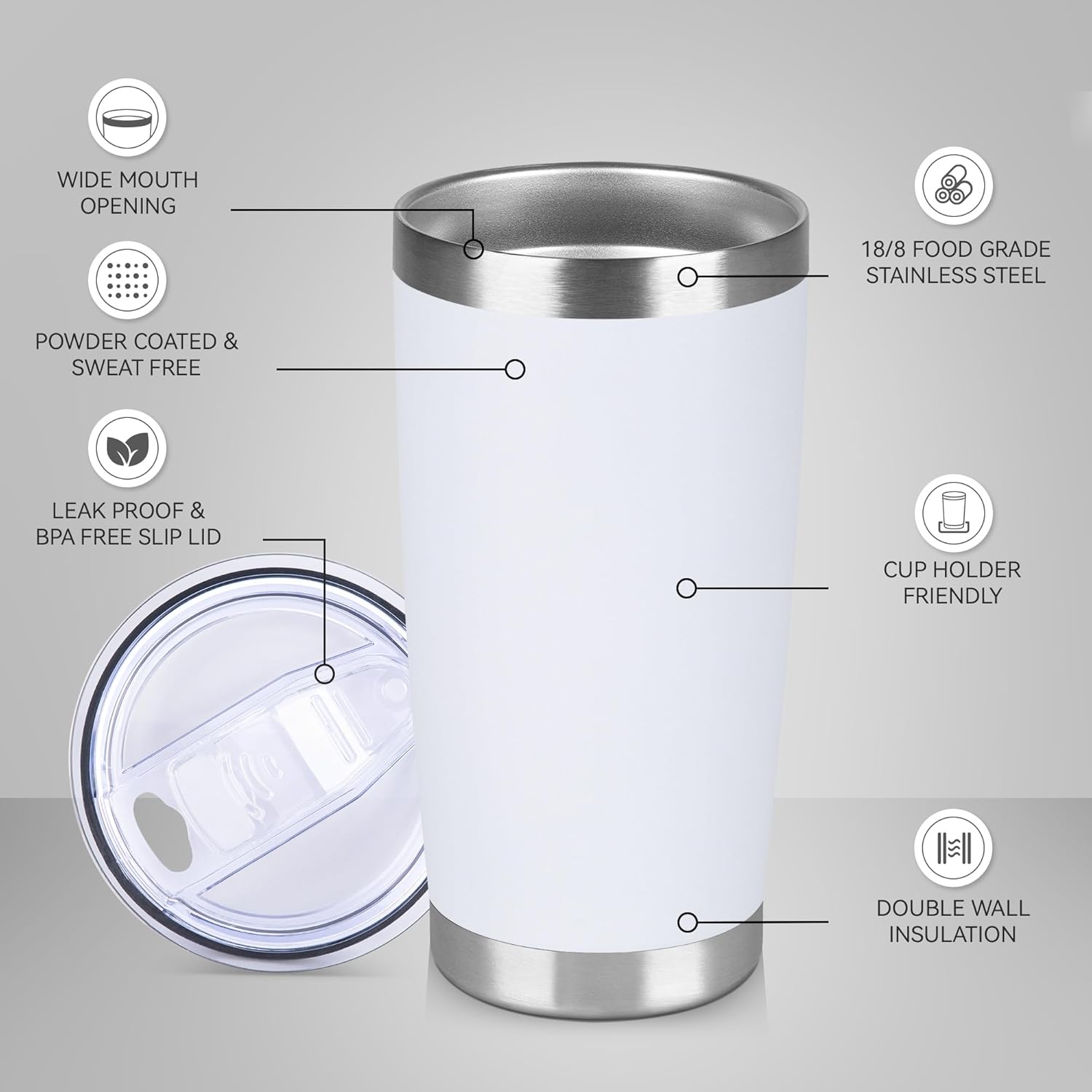 WIDE MOUTH OPENING

POWDER COATED & SWEAT FREE

LEAK PROOF & BPA FREE SLIP LID

18/8 FOOD GRADE STAINLESS STEEL

CUP HOLDER FRIENDLY

DOUBLE WALL INSULATION