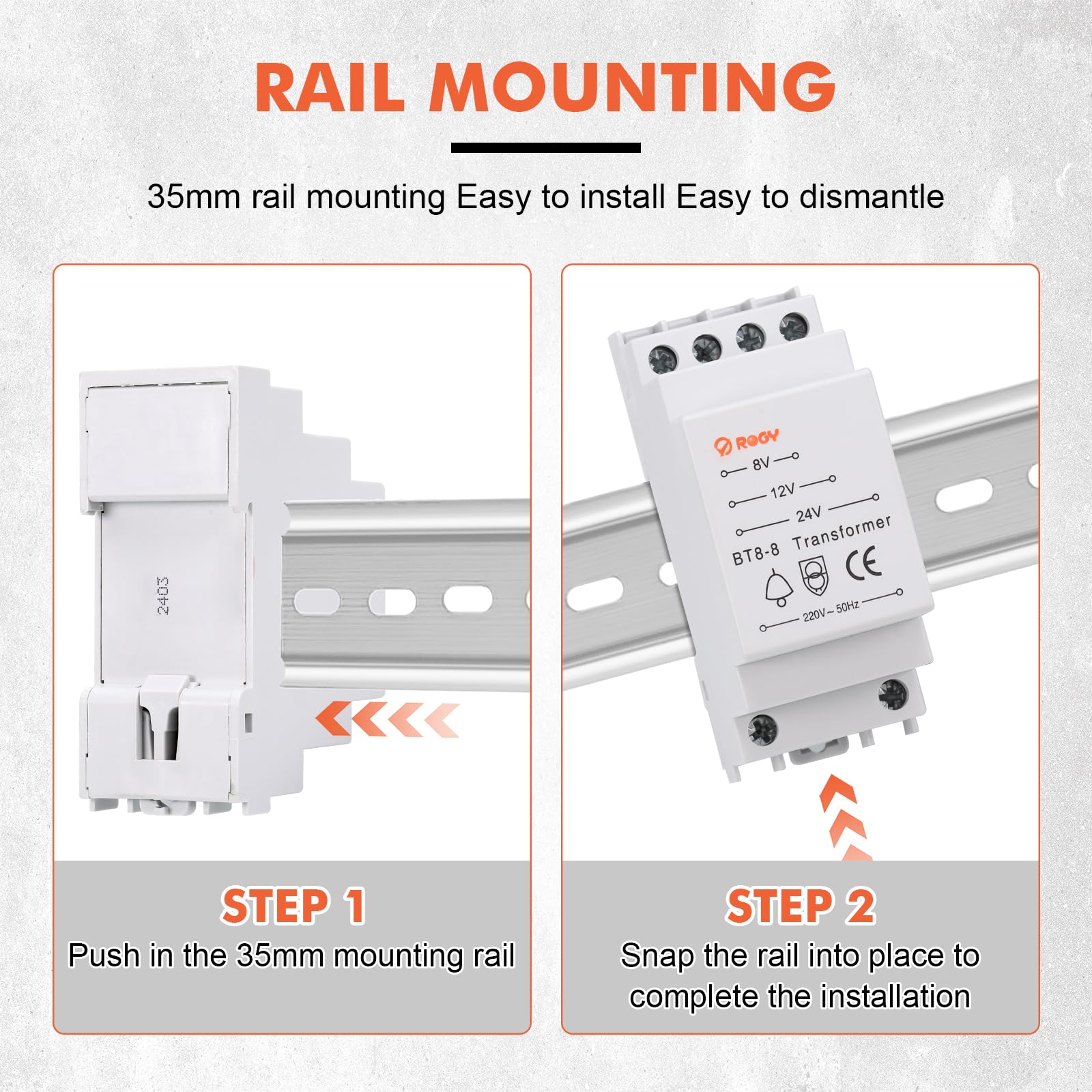 RAIL MOUNTING

35mm rail mounting Easy to install Easy to dismantle

2403

STEP 1

Push in the 35mm mounting rail

ROGY

8V

12V

24V

BT8-8 Transformer

CE

220V~50Hz

STEP 2

Snap the rail into place to complete the installation