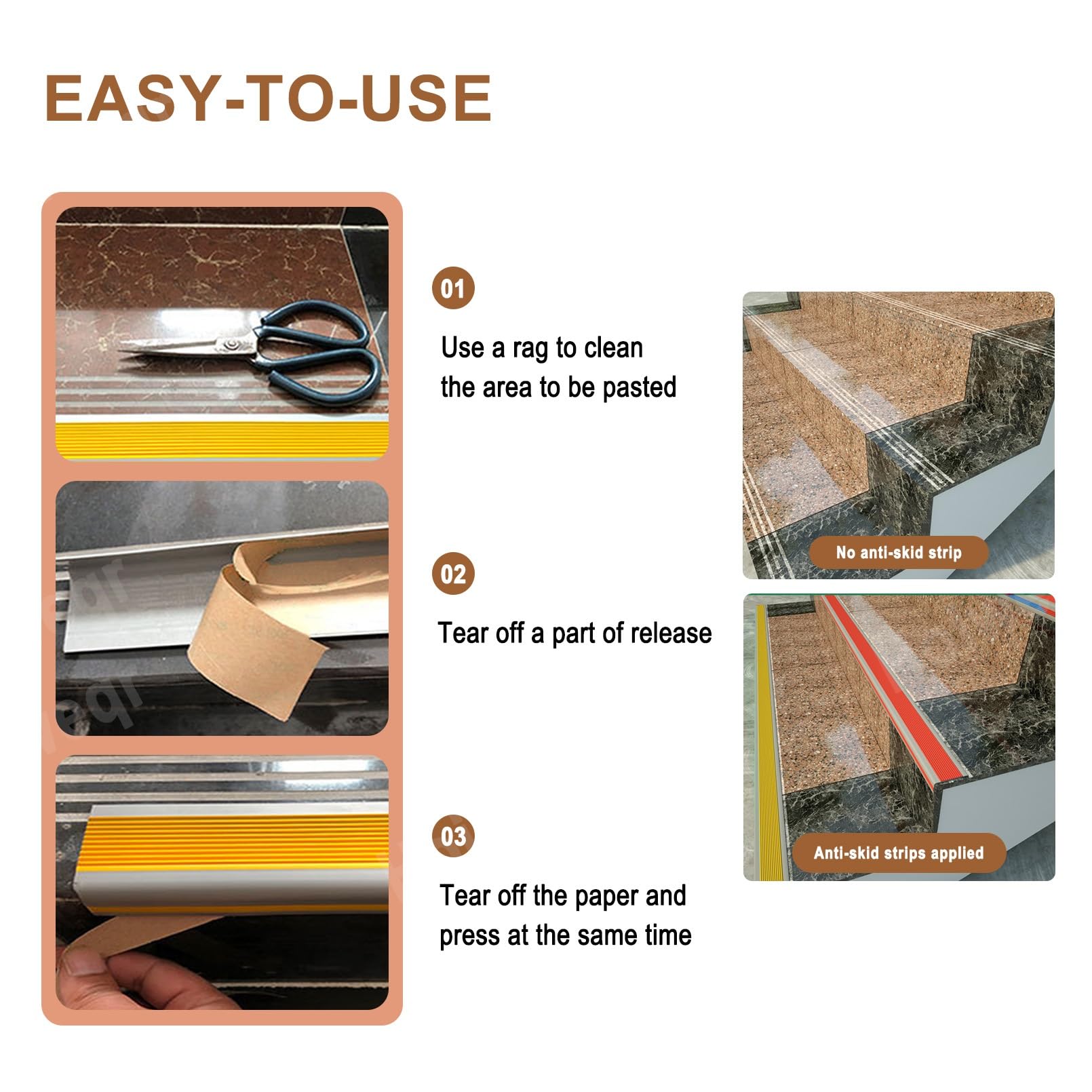 EASY-TO-USE

01

Use a rag to clean the area to be pasted

02

Tear off a part of release

03

Tear off the paper and press at the same time

No anti-skid strip

Anti-skid strips applied