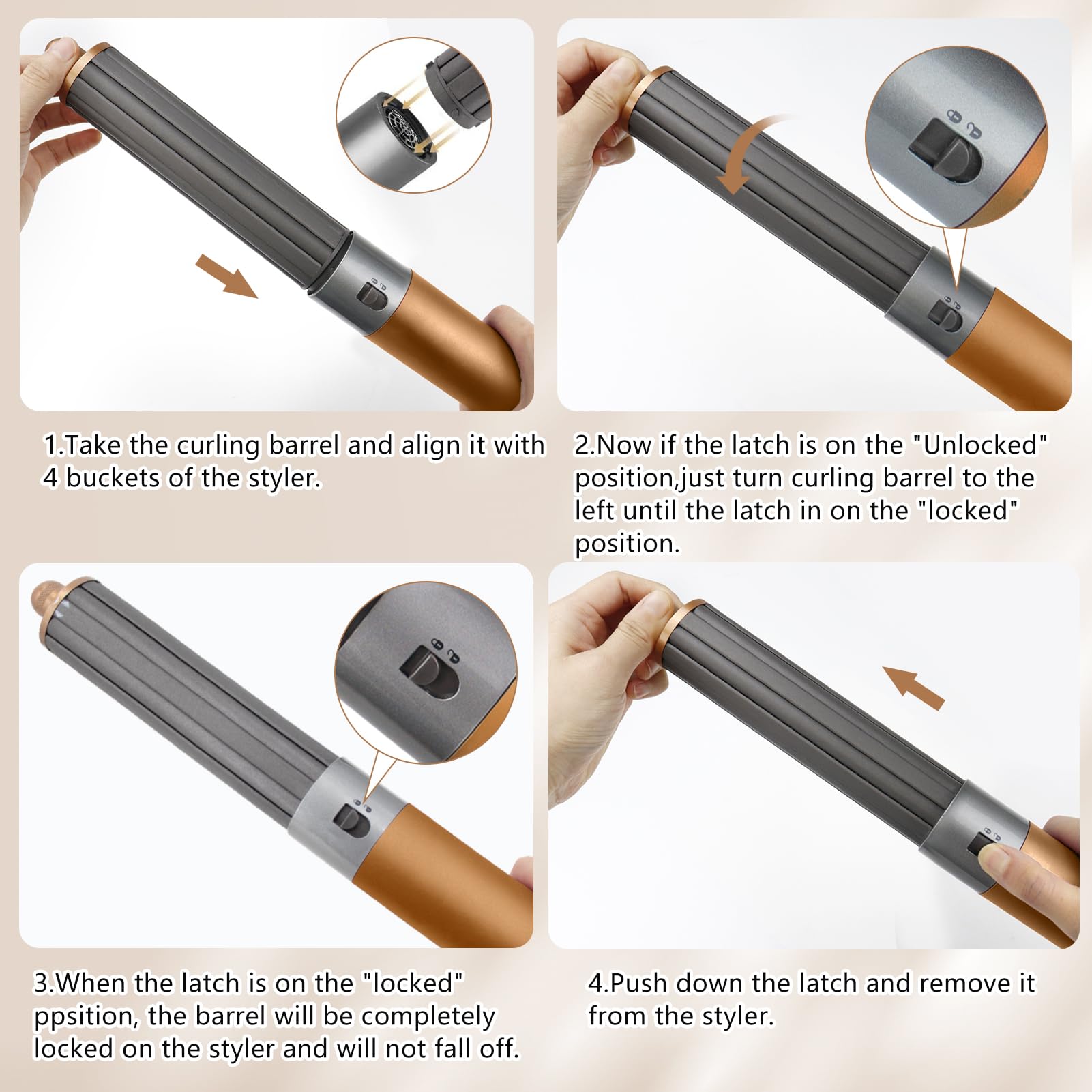 1.Take the curling barrel and align it with 4 buckets of the styler.

2.Now if the latch is on the "Unlocked" position,just turn curling barrel to the left until the latch in on the "locked" position.

3.When the latch is on the "locked" ppsition, the barrel will be completely locked on the styler and will not fall off.

4.Push down the latch and remove it from the styler.