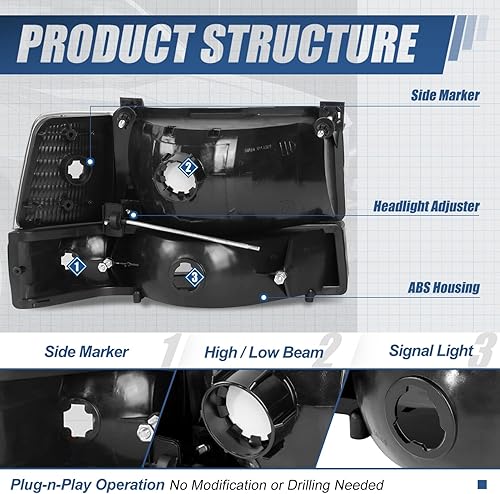 PRODUCT STRUCTURE

Side Marker

2

Headlight Adjuster

1

3

ABS Housing

Side Marker 1

High / Low Beam 2

Signal Light 3

Plug-n-Play Operation No Modification or Drilling Needed